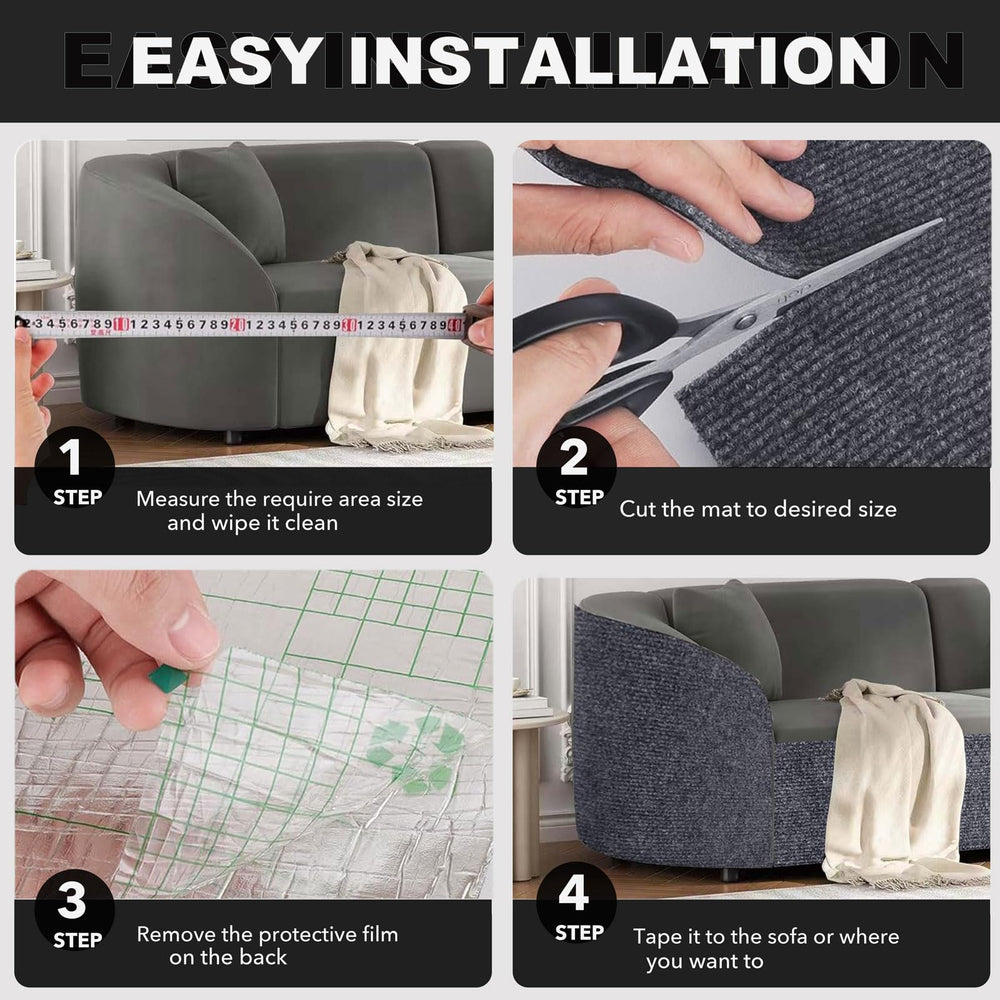 EASY INSTALLATION

1 STEP
Measure the require area size and wipe it clean

2 STEP
Cut the mat to desired size

3 STEP
Remove the protective film on the back

4 STEP
Tape it to the sofa or where you want to