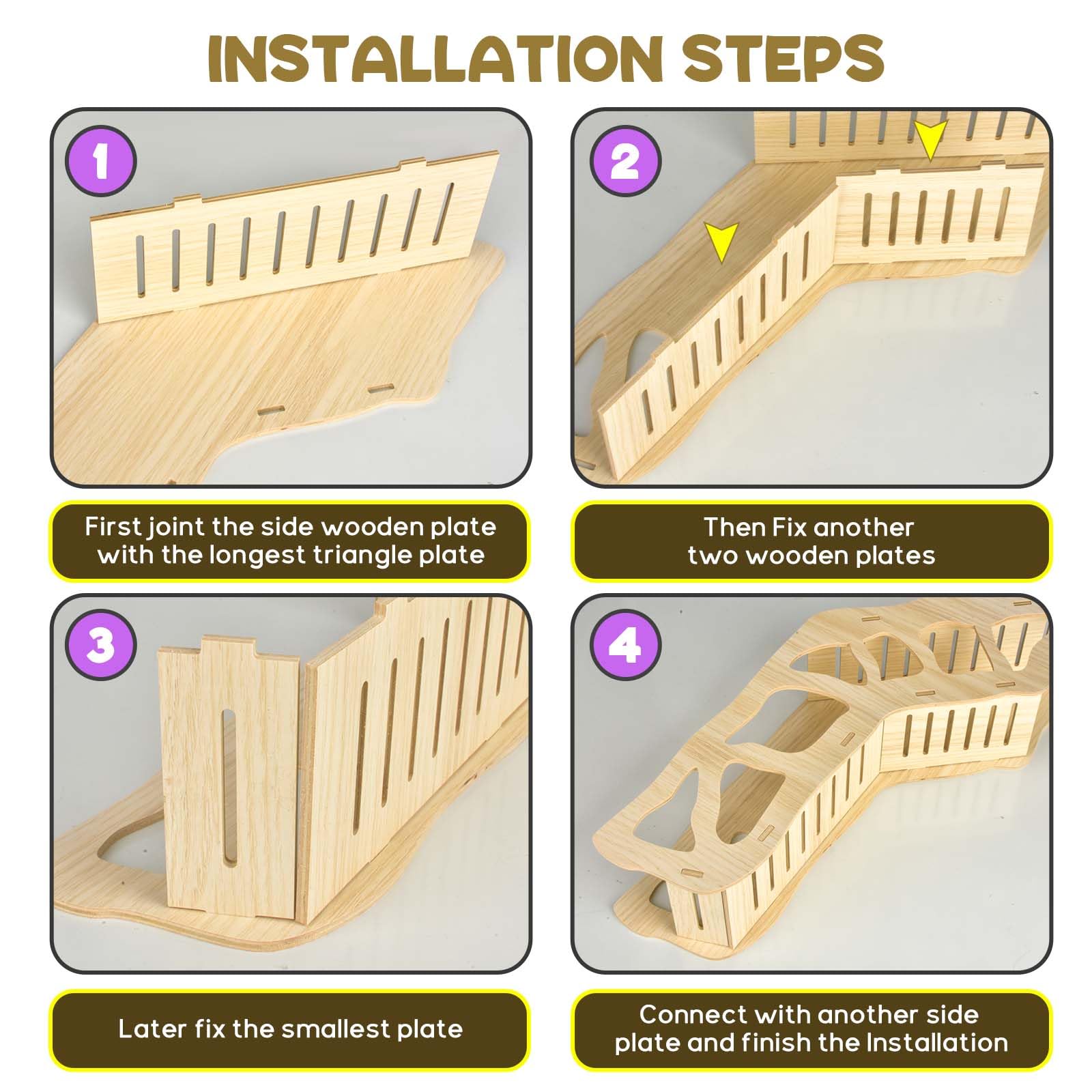 INSTALLATION STEPS

1

First joint the side wooden plate with the longest triangle plate

2

Then Fix another two wooden plates

3

Later fix the smallest plate

4

Connect with another side plate and finish the Installation