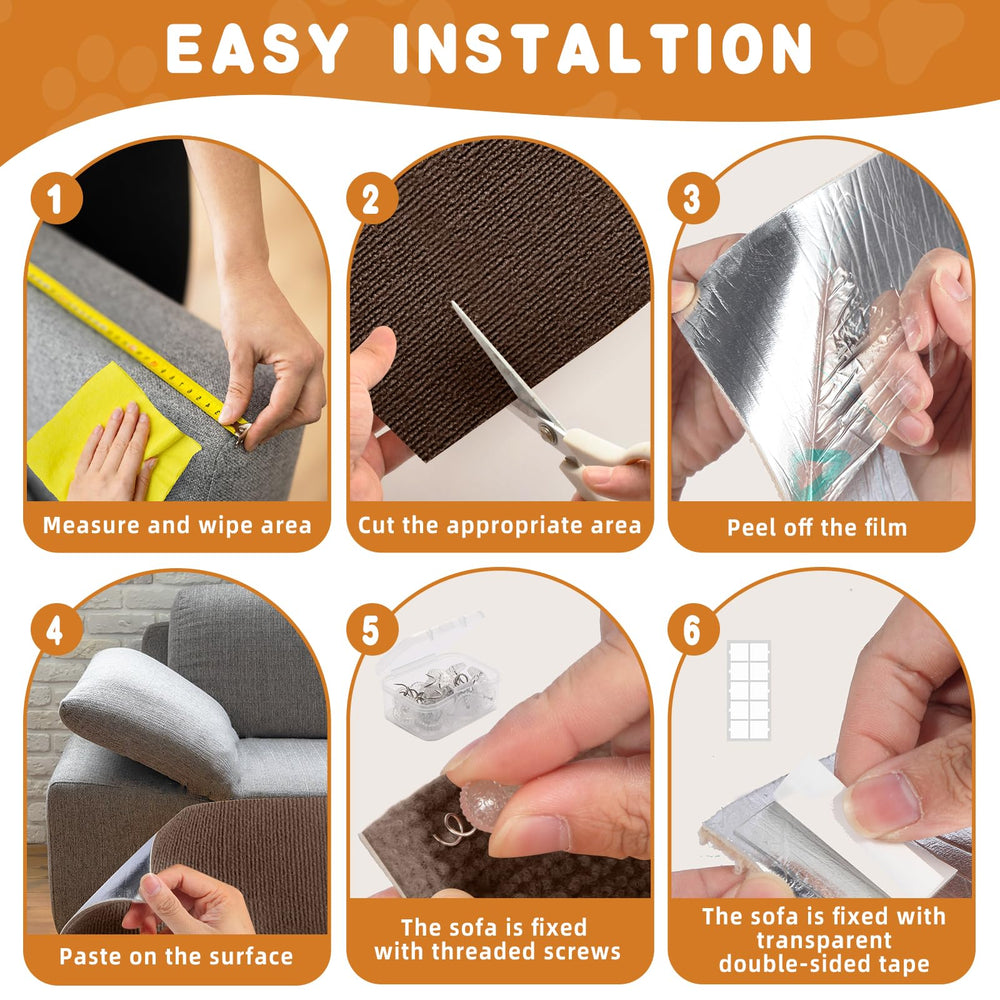 EASY INSTALTION

1
Measure and wipe area

2
Cut the appropriate area

3
Peel off the film

4
Paste on the surface

5
The sofa is fixed with threaded screws

6
The sofa is fixed with transparent double-sided tape