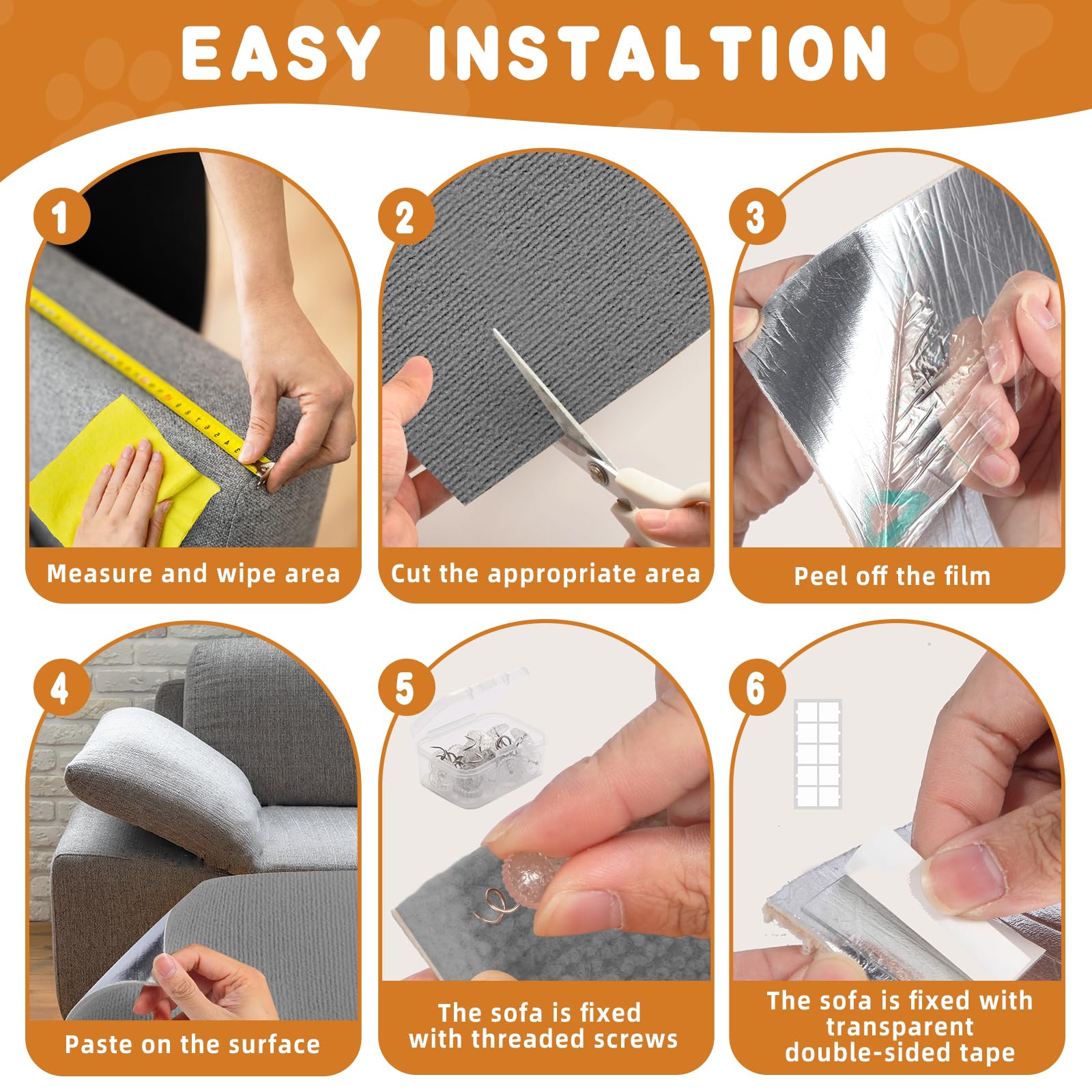 EASY INSTALTION

1
Measure and wipe area

2
Cut the appropriate area

3
Peel off the film

4
Paste on the surface

5
The sofa is fixed with threaded screws

6
The sofa is fixed with transparent double-sided tape