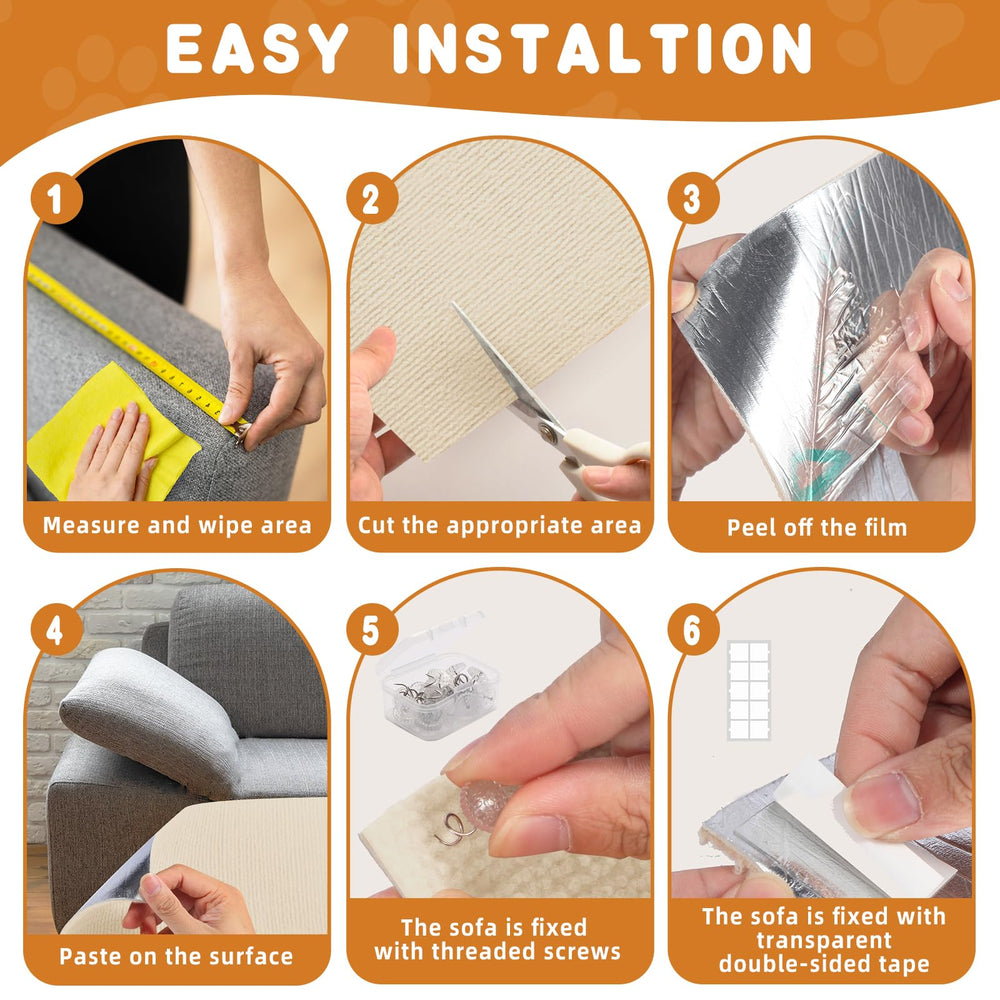 EASY INSTALTION

1
Measure and wipe area

2
Cut the appropriate area

3
Peel off the film

4
Paste on the surface

5
The sofa is fixed with threaded screws

6
The sofa is fixed with transparent double-sided tape