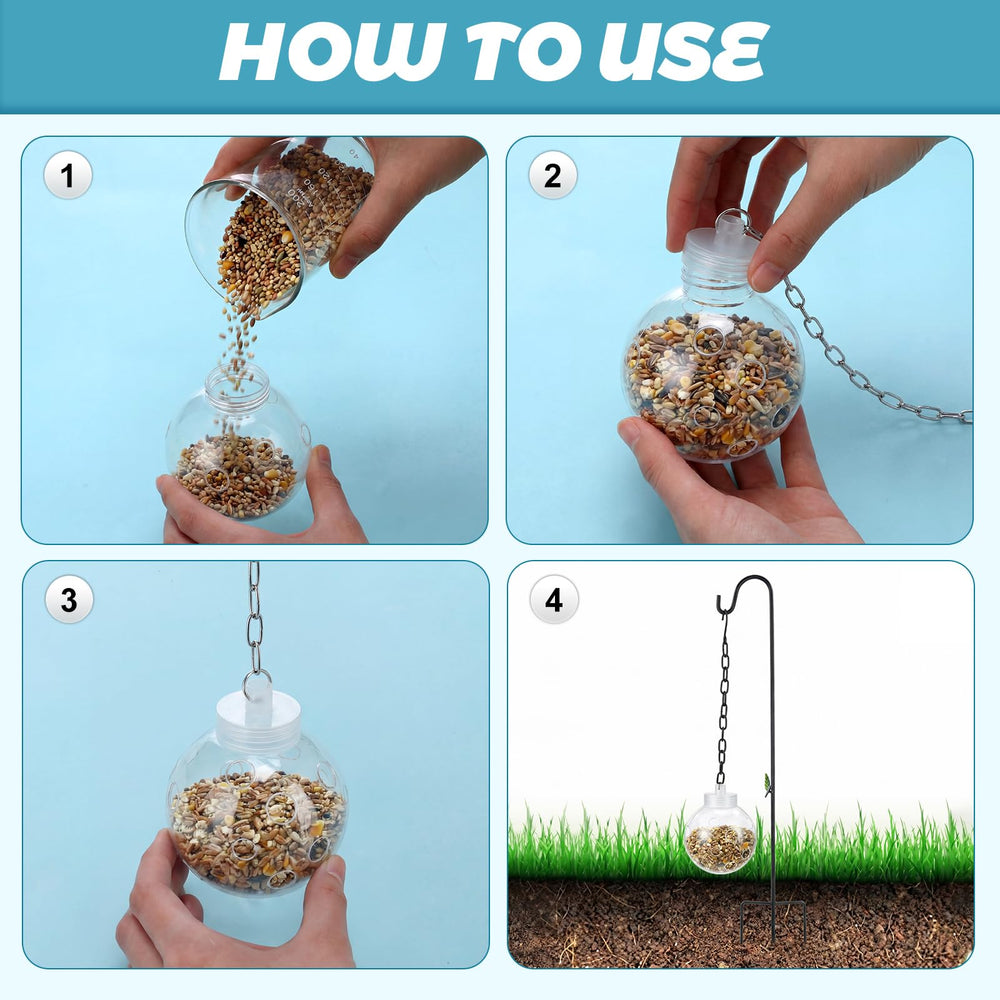 HOW TO USE

1

2

3

4