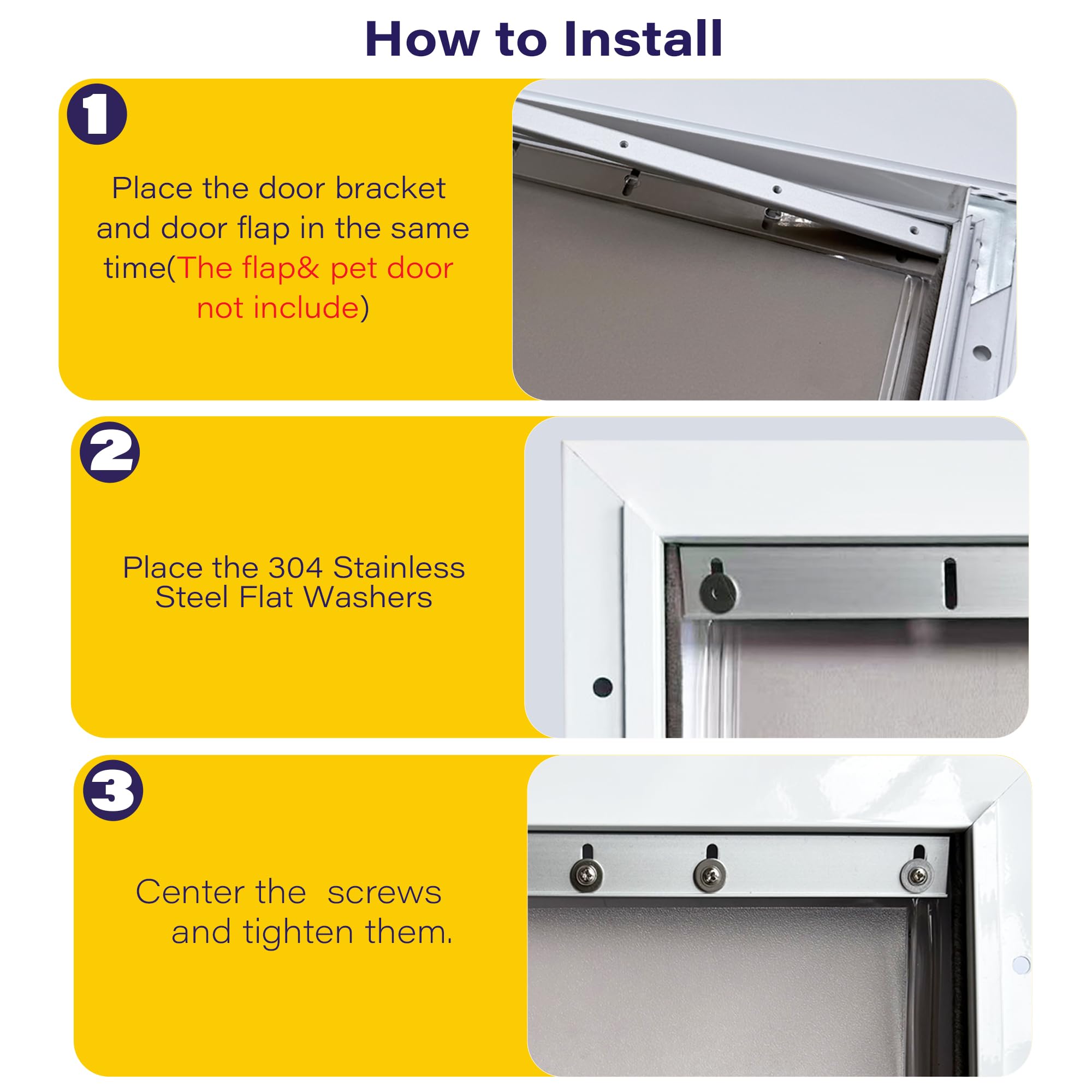 How to Install

1

Place the door bracket and door flap in the same time(The flap& pet door not include)

2

Place the 304 Stainless Steel Flat Washers

3

Center the screws and tighten them.