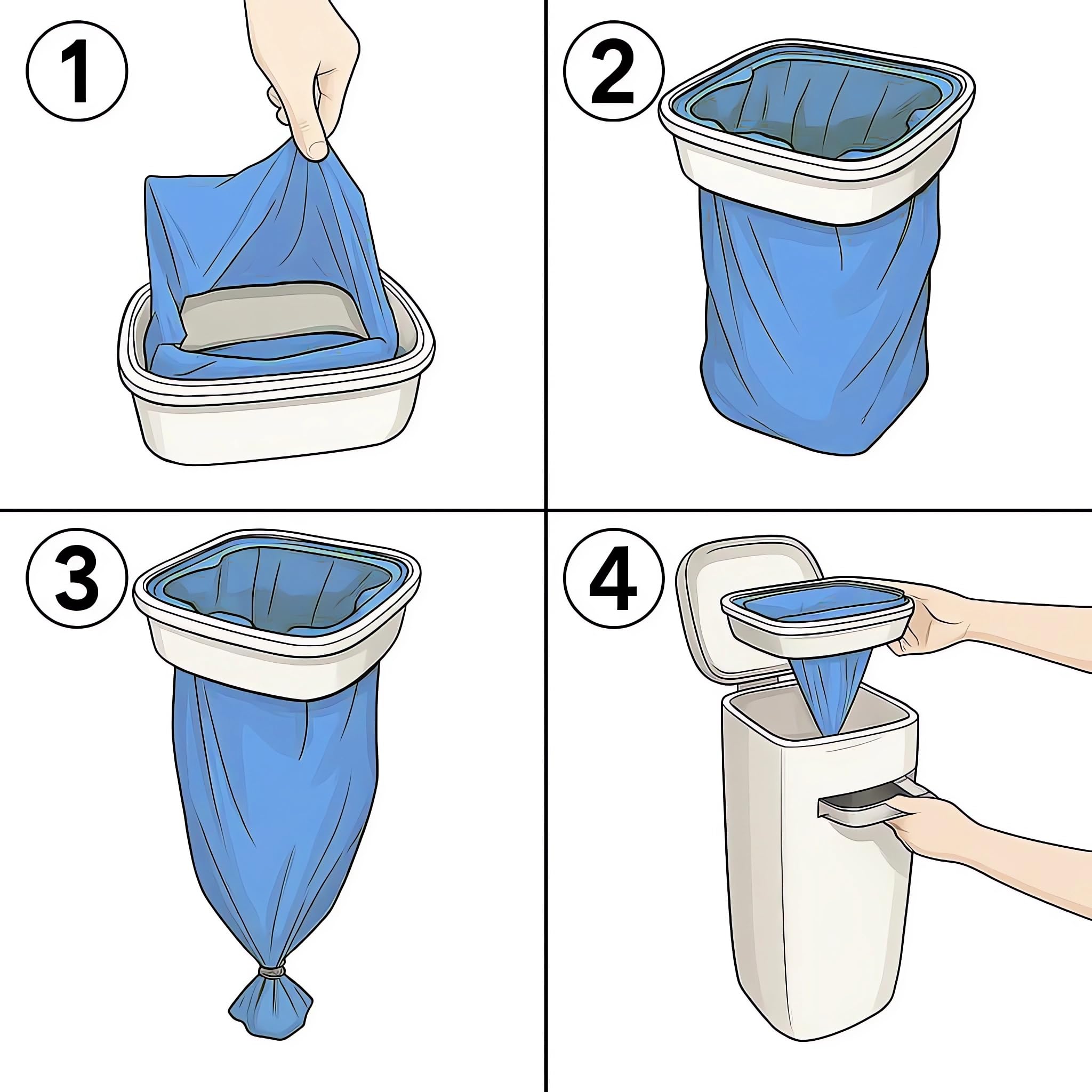 1

2

3

4