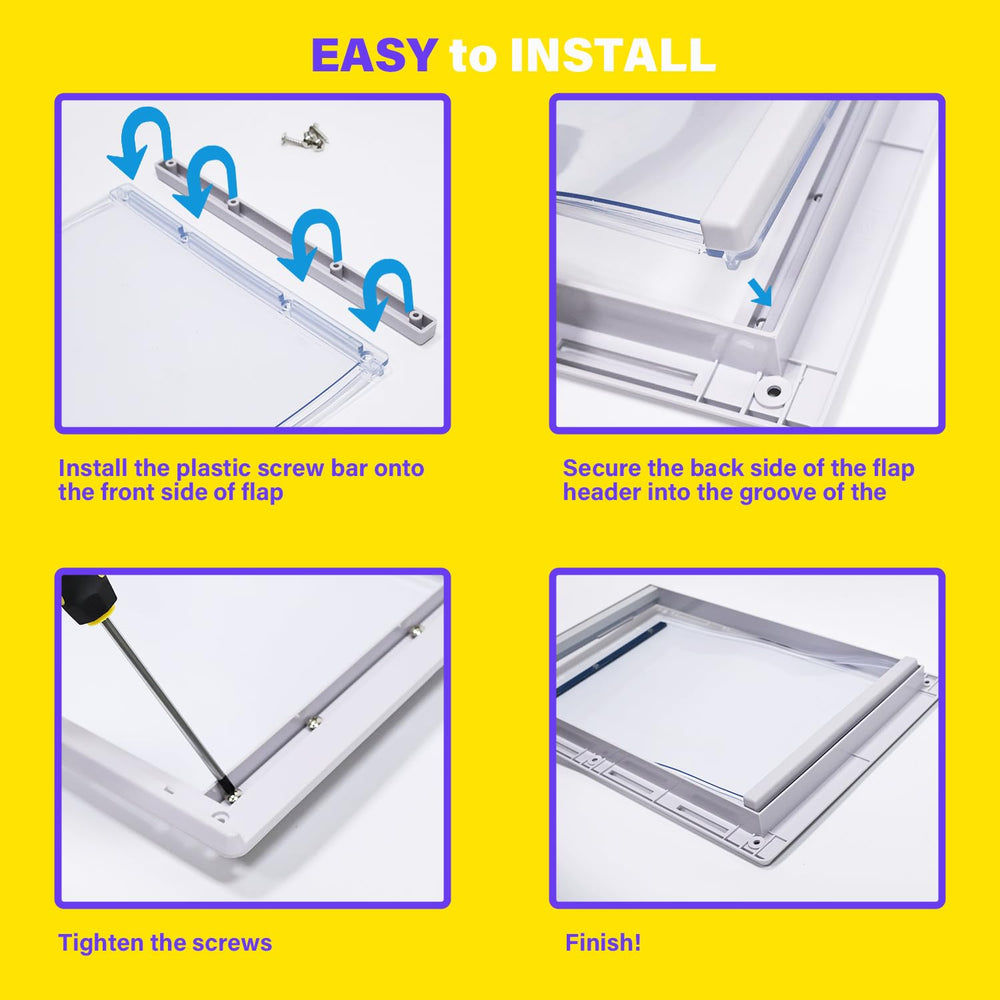 EASY to INSTALL

Install the plastic screw bar onto the front side of flap

Secure the back side of the flap header into the groove of the

Tighten the screws

Finish!