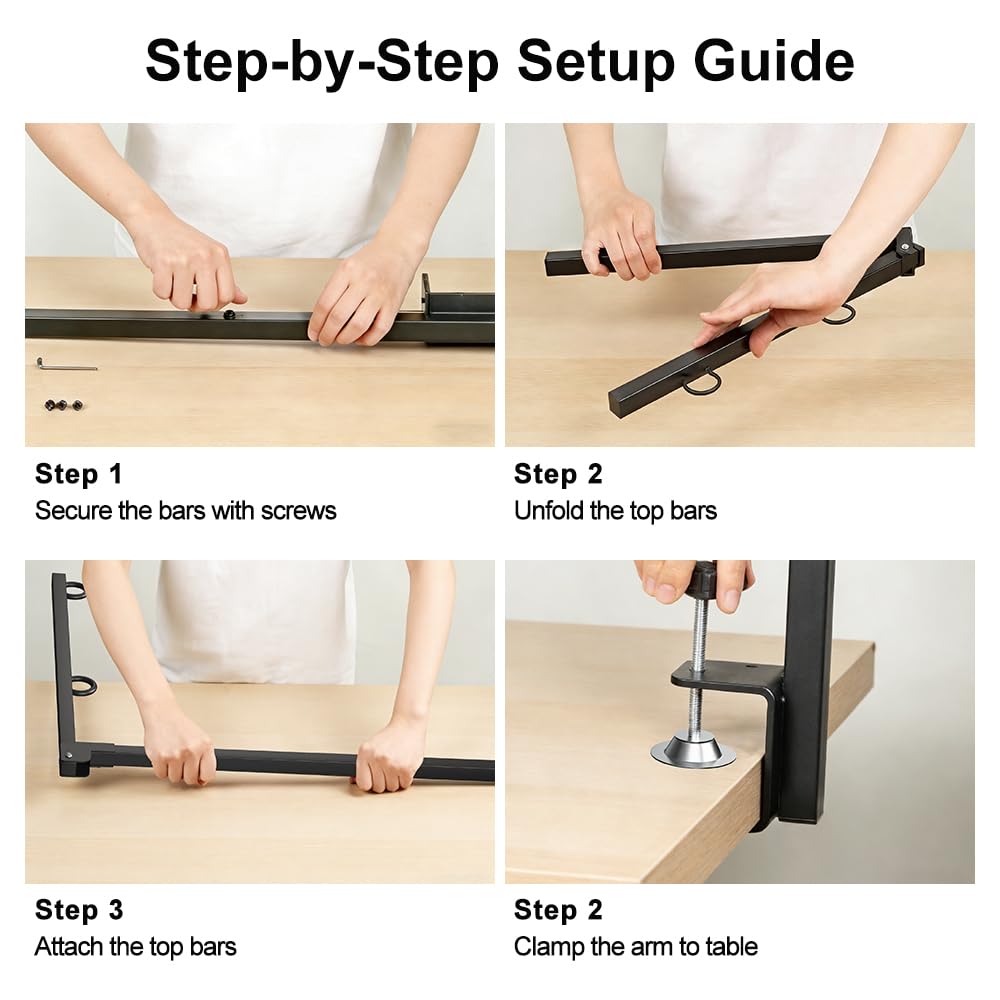 Step-by-Step Setup Guide

Step 1
Secure the bars with screws

Step 2
Unfold the top bars

Step 3
Attach the top bars

Step 2
Clamp the arm to table