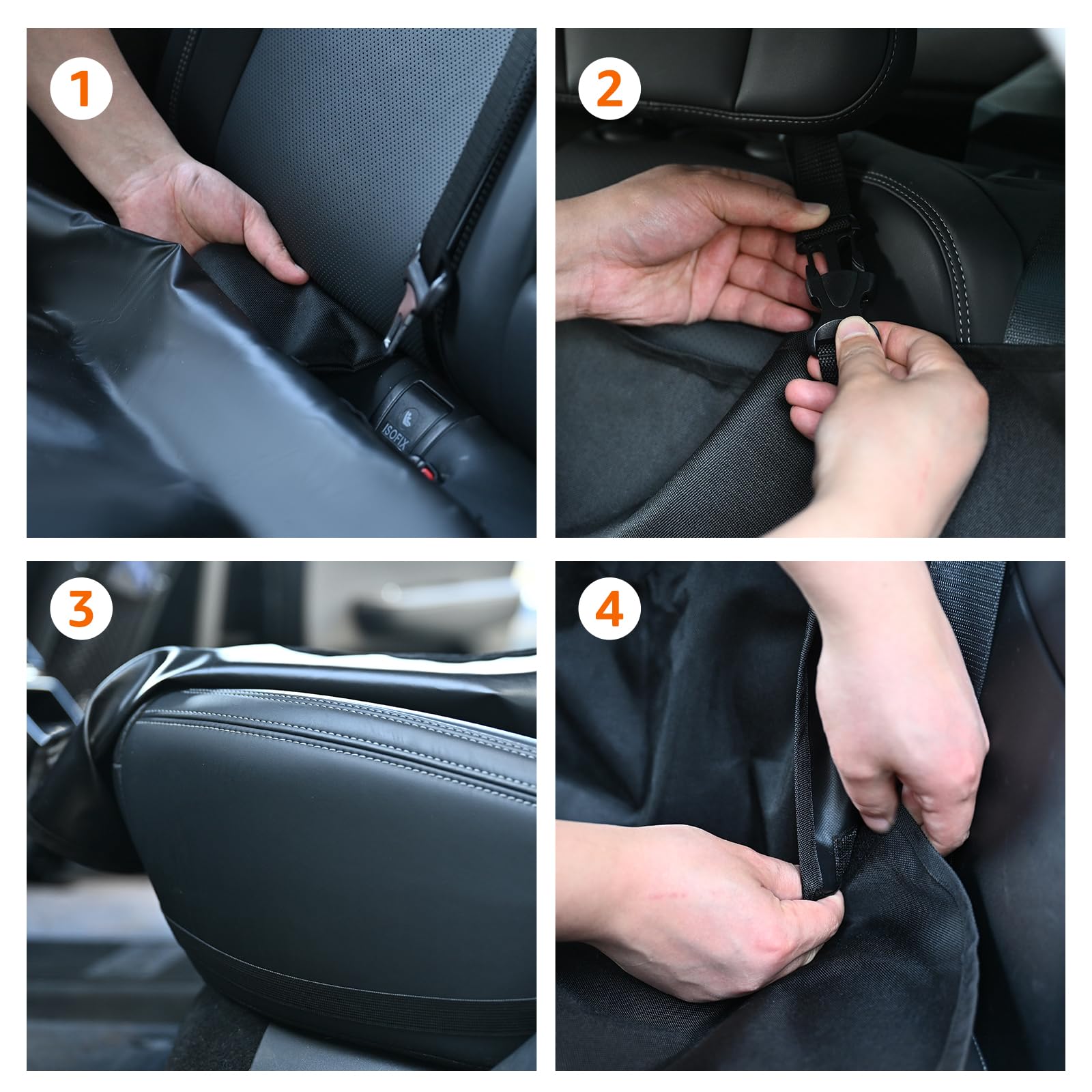 1

ISOFIX

2

3

4