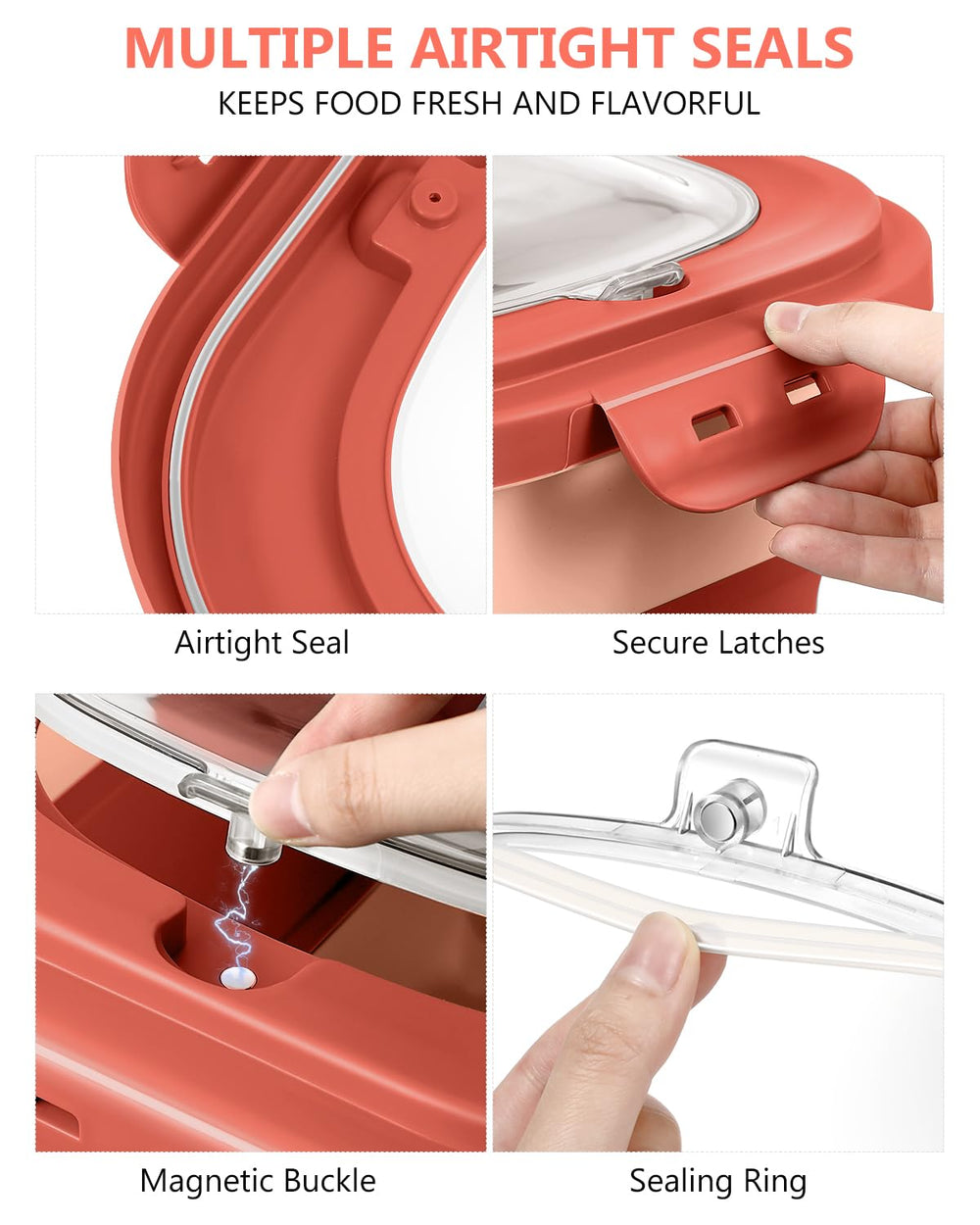 MULTIPLE AIRTIGHT SEALS
KEEPS FOOD FRESH AND FLAVORFUL

Airtight Seal

Secure Latches

Magnetic Buckle

Sealing Ring