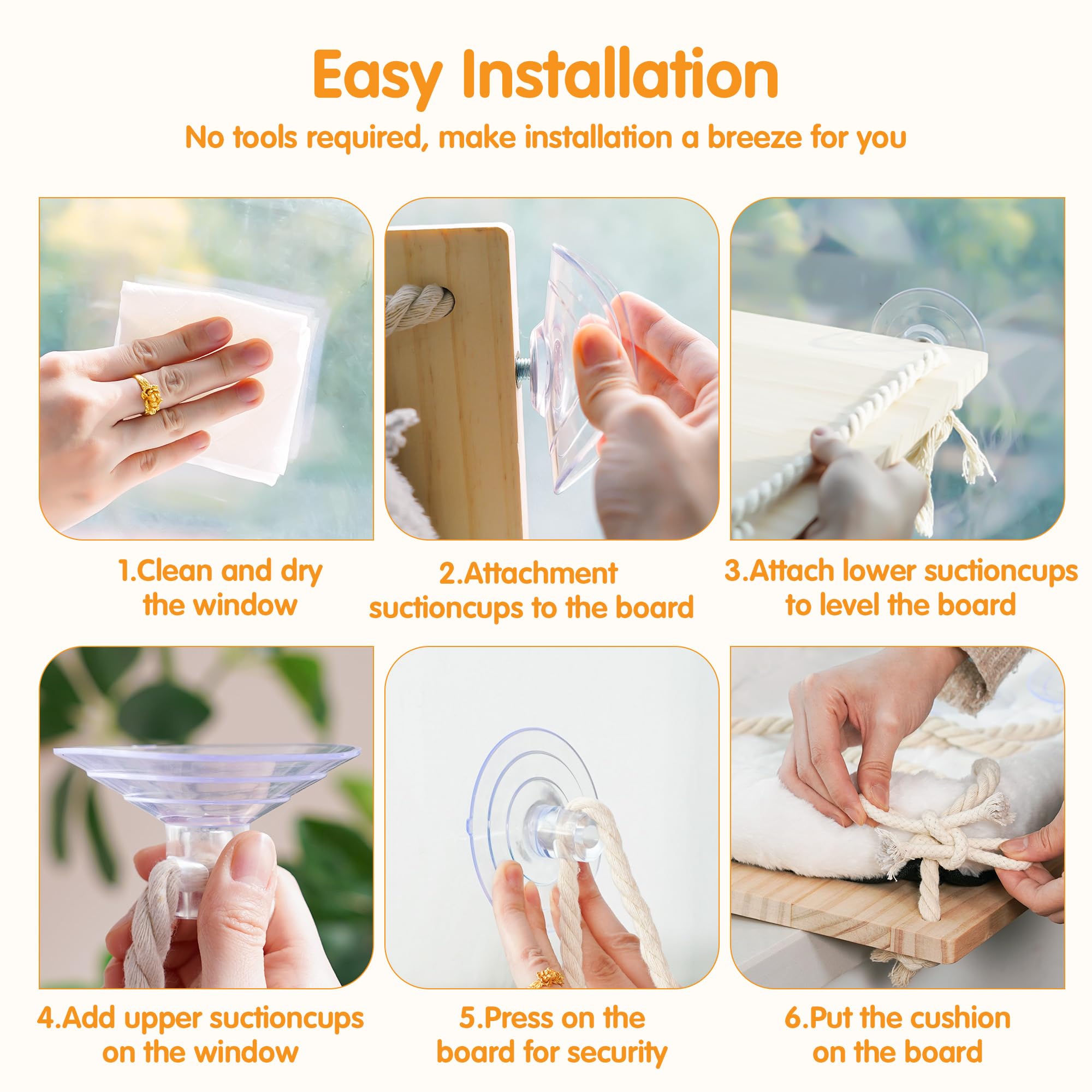 Easy Installation

No tools required, make installation a breeze for you

1.Clean and dry the window

2.Attachment suctioncups to the board

3.Attach lower suctioncups to level the board

4.Add upper suctioncups on the window

5.Press on the board for security

6.Put the cushion on the board