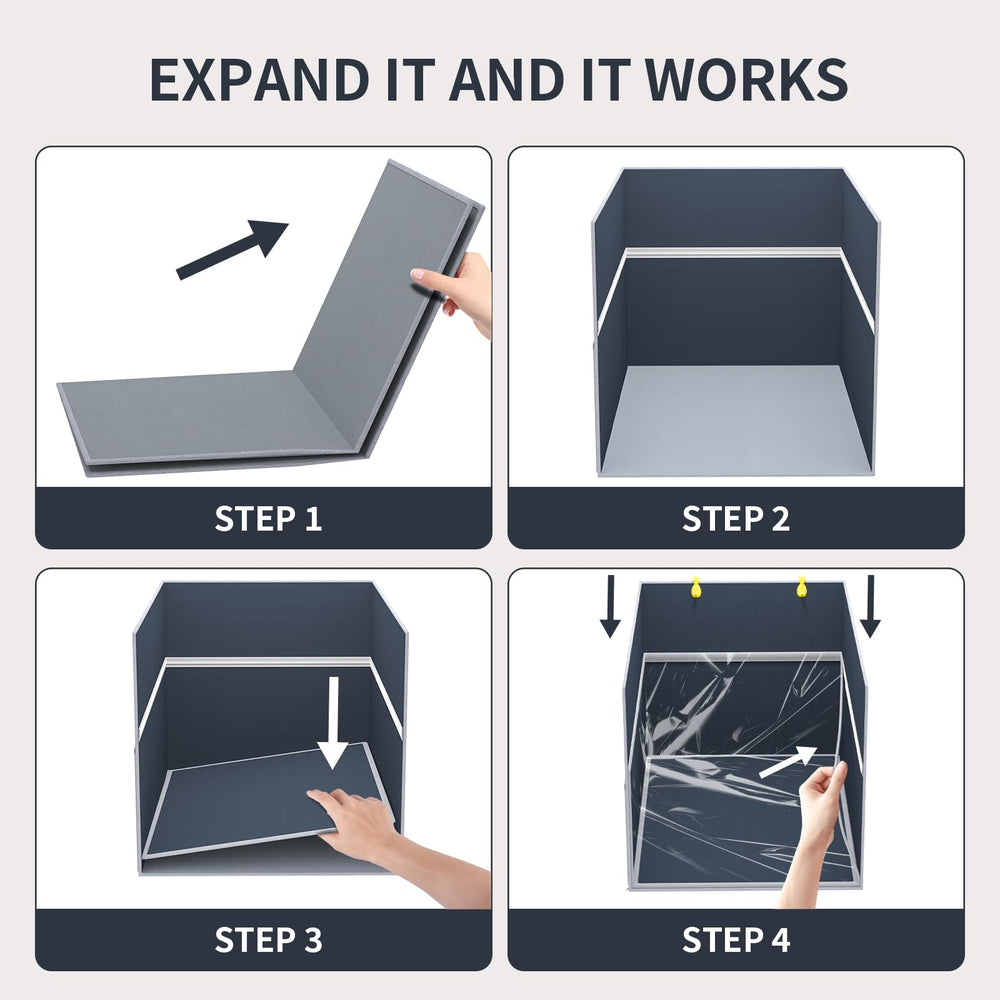 EXPAND IT AND IT WORKS

STEP 1

STEP 2

STEP 3

STEP 4