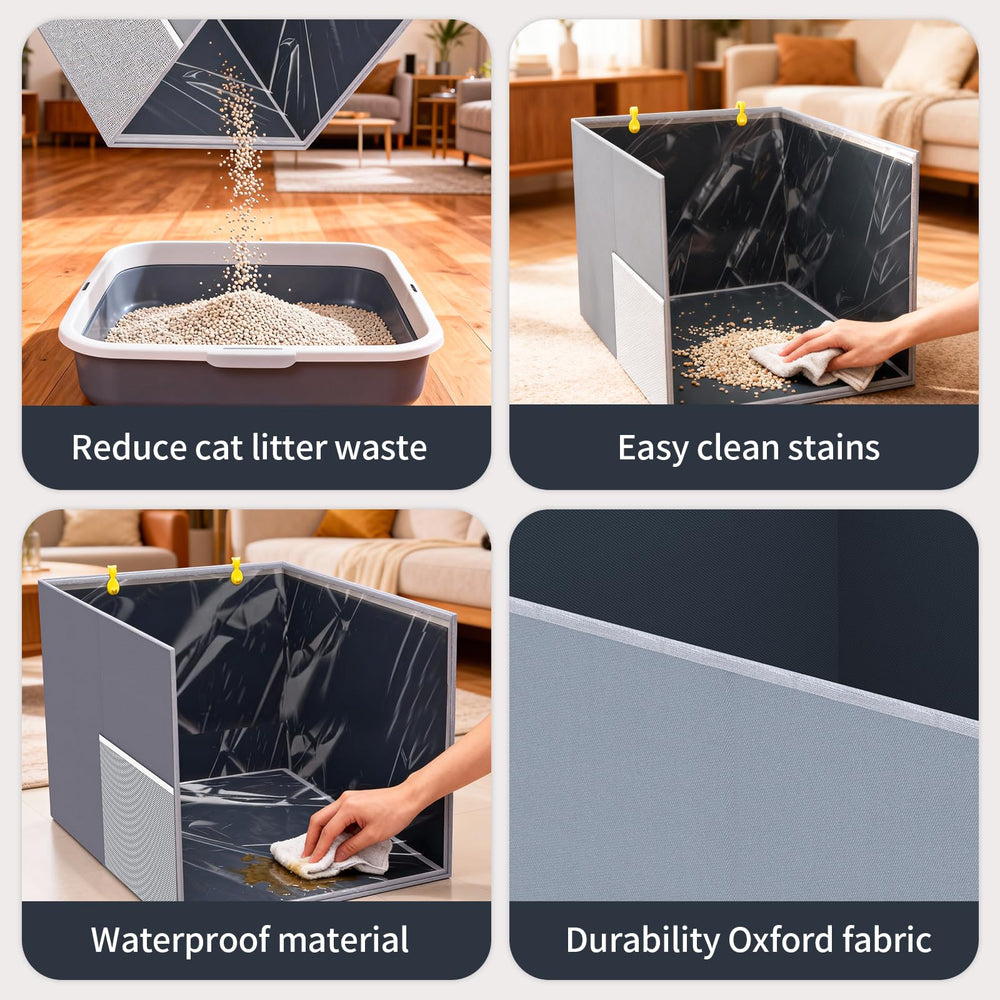 Reduce cat litter waste

Easy clean stains

Waterproof material

Durability Oxford fabric