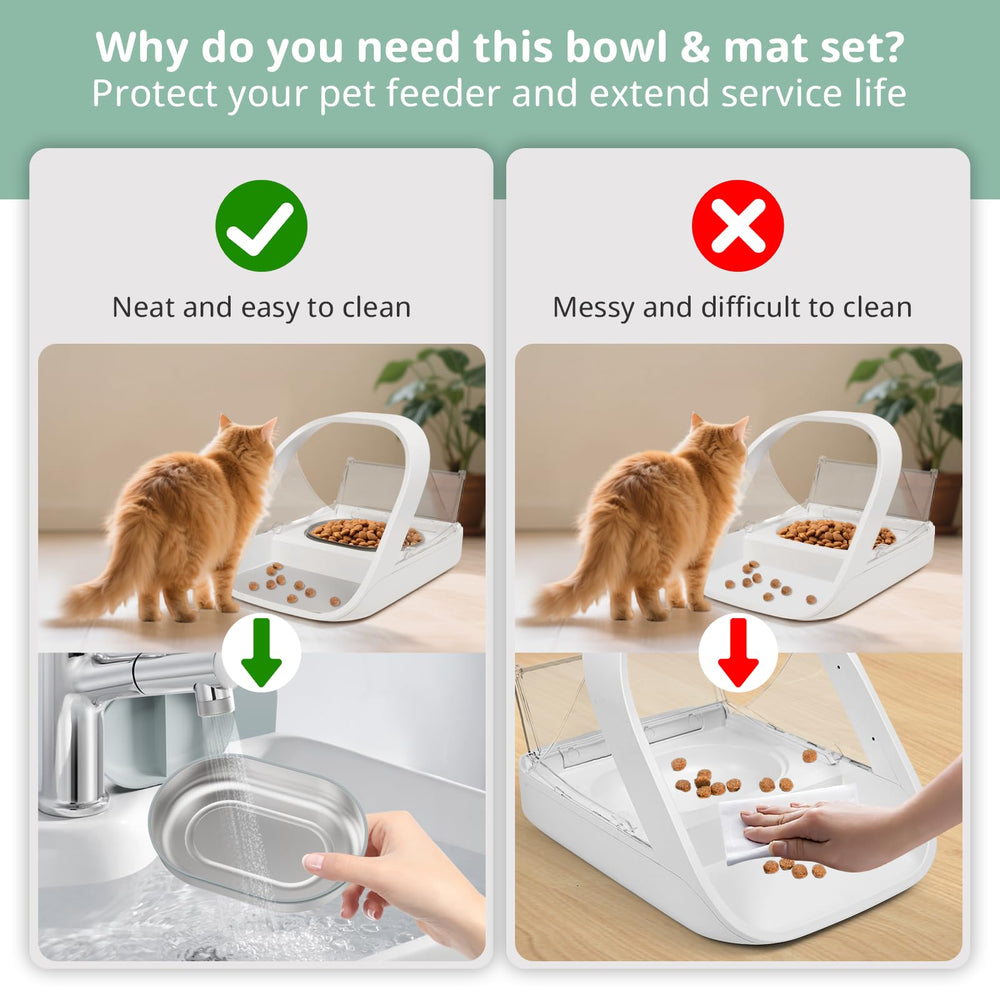 Why do you need this bowl & mat set?
Protect your pet feeder and extend service life

Neat and easy to clean

Messy and difficult to clean