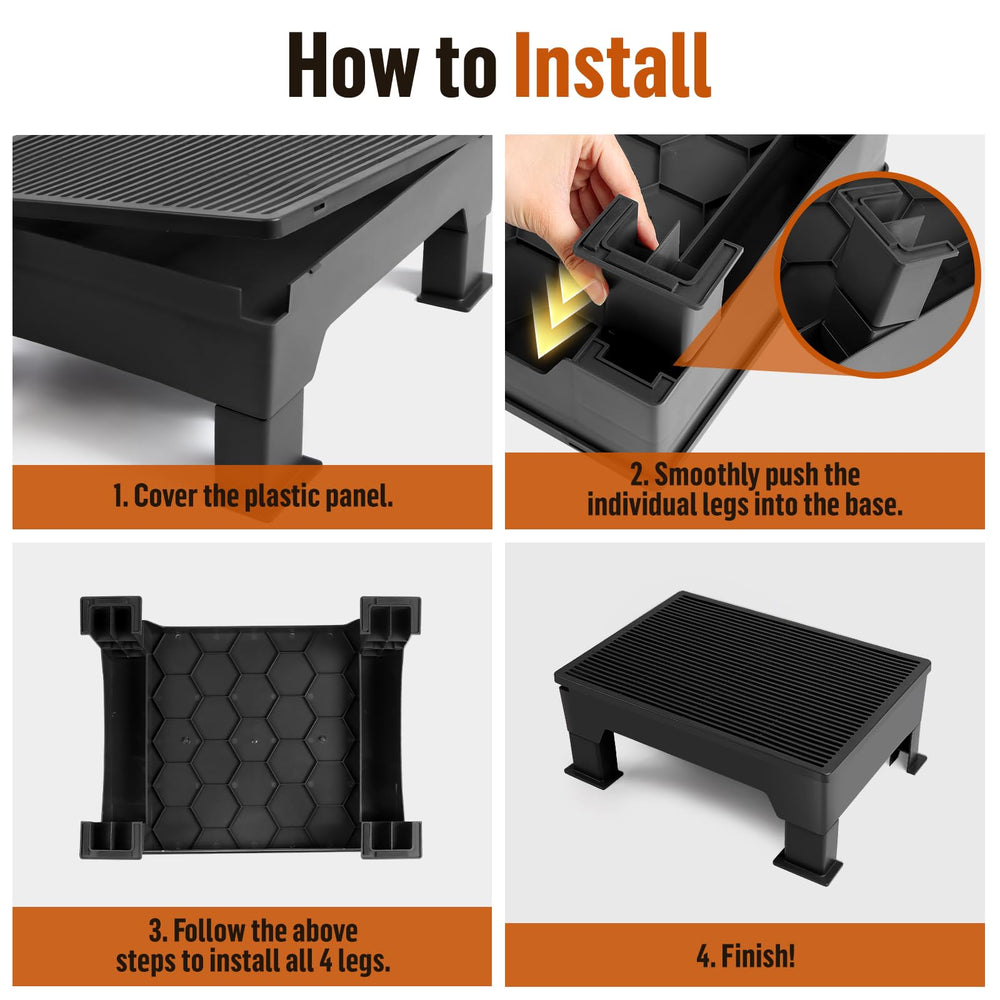 How to Install

1. Cover the plastic panel.

2. Smoothly push the individual legs into the base.

3. Follow the above steps to install all 4 legs.

4. Finish!