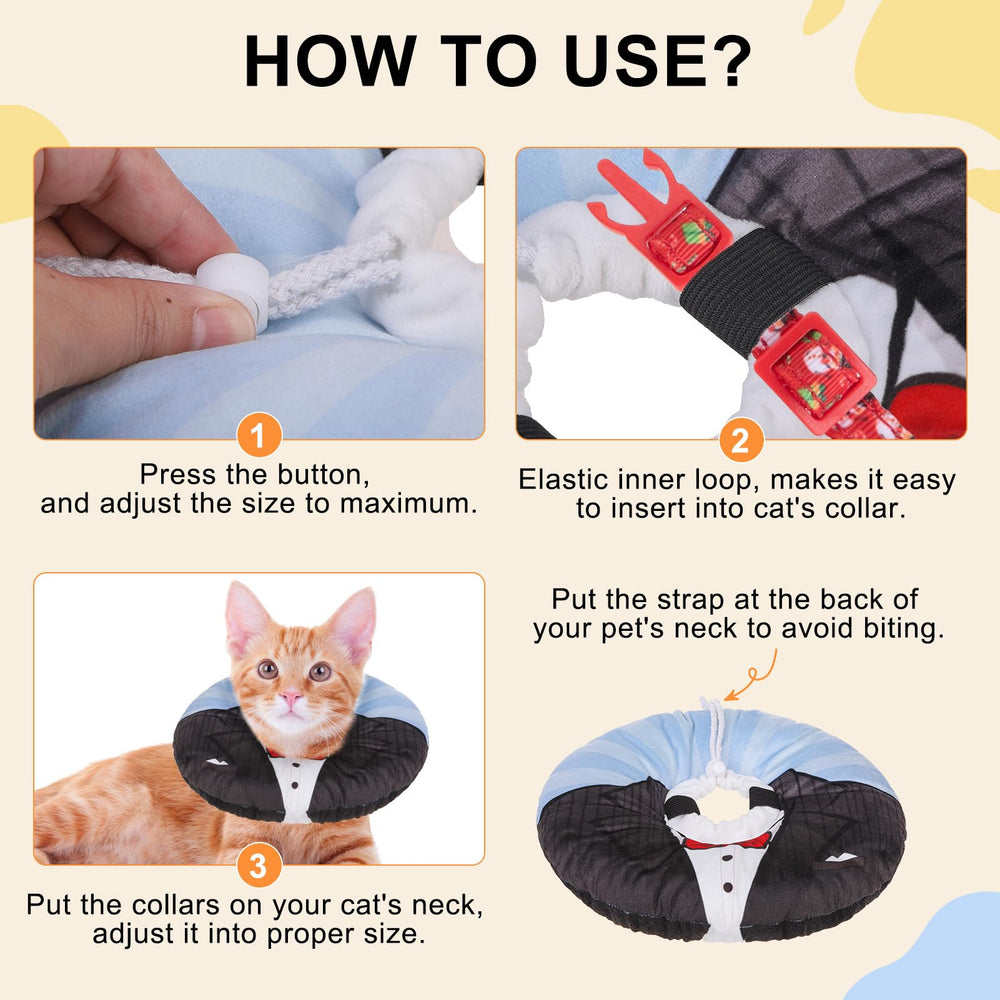 HOW TO USE?

1

Press the button, and adjust the size to maximum.

2

Elastic inner loop, makes it easy to insert into cat's collar.

3

Put the collars on your cat's neck, adjust it into proper size.

Put the strap at the back of your pet's neck to avoid biting.