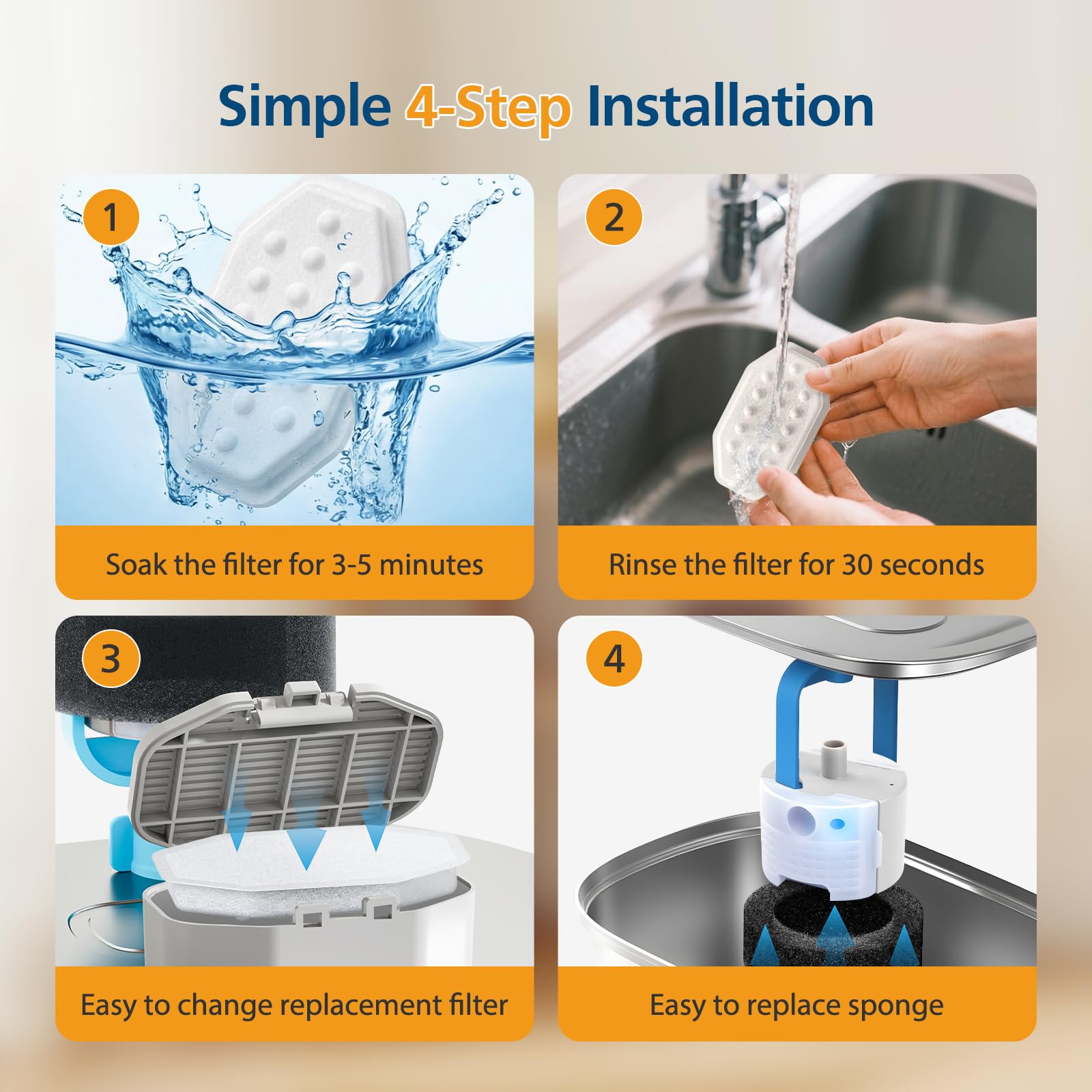 Simple 4-Step Installation

1

Soak the filter for 3-5 minutes

2

Rinse the filter for 30 seconds

3

Easy to change replacement filter

4

Easy to replace sponge