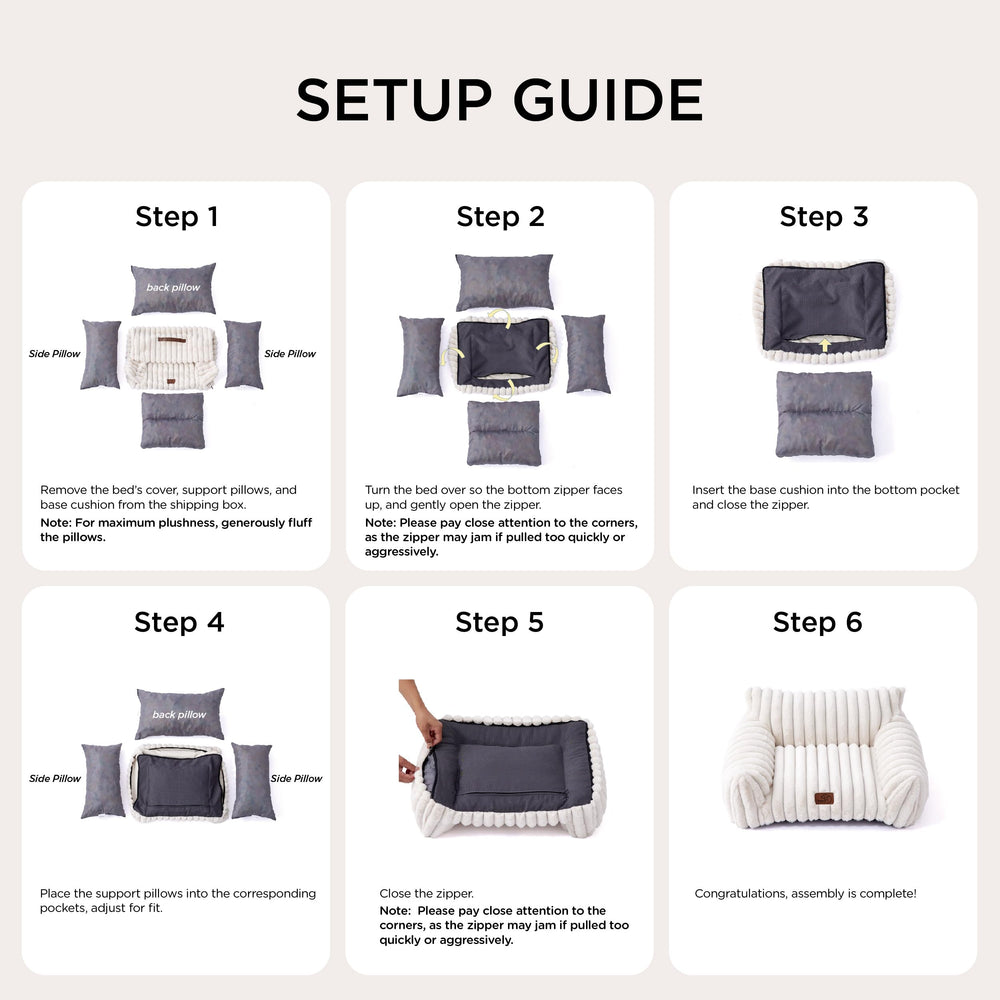 SETUP GUIDE

Step 1

back pillow

Side Pillow

Side Pillow

Remove the bed's cover, support pillows, and base cushion from the shipping box.

Note: For maximum plushness, generously fluff the pillows.

Step 2

Turn the bed over so the bottom zipper faces up, and gently open the zipper.

Note: Please pay close attention to the corners, as the zipper may jam if pulled too quickly or aggressively.

Step 3

Insert the base cushion into the bottom pocket and close the zipper.

Step 4

back pillow

Side Pillow

Side Pillow

Place the support pillows into the corresponding pockets, adjust for fit.

Step 5

Close the zipper.

Note: Please pay close attention to the corners, as the zipper may jam if pulled too quickly or aggressively.

Step 6

Congratulations, assembly is complete!