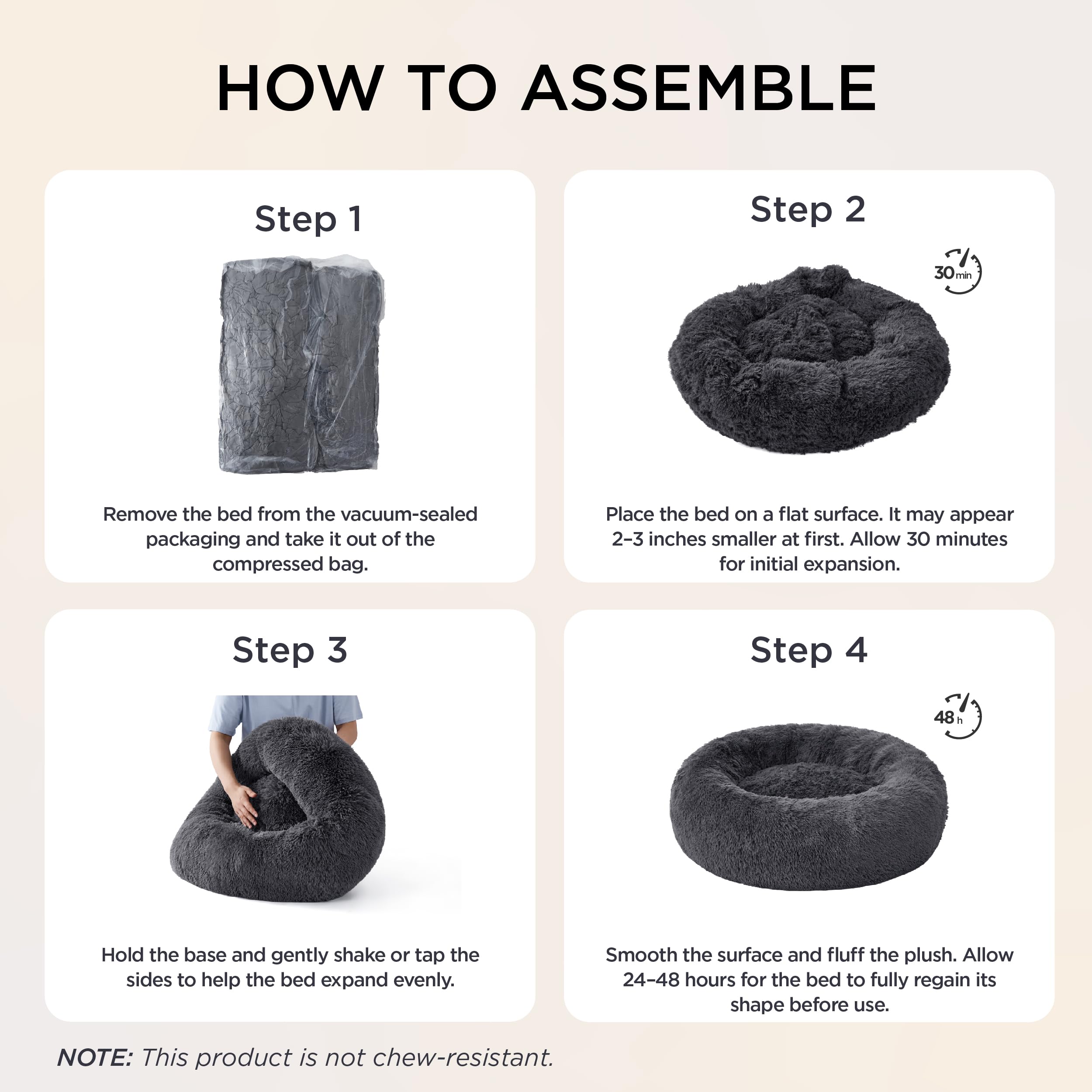 HOW TO ASSEMBLE

Step 1

Remove the bed from the vacuum-sealed packaging and take it out of the compressed bag.

Step 2

30 min

Place the bed on a flat surface. It may appear 2–3 inches smaller at first. Allow 30 minutes for initial expansion.

Step 3

Hold the base and gently shake or tap the sides to help the bed expand evenly.

Step 4

48 h

Smooth the surface and fluff the plush. Allow 24–48 hours for the bed to fully regain its shape before use.

NOTE: This product is not chew-resistant.