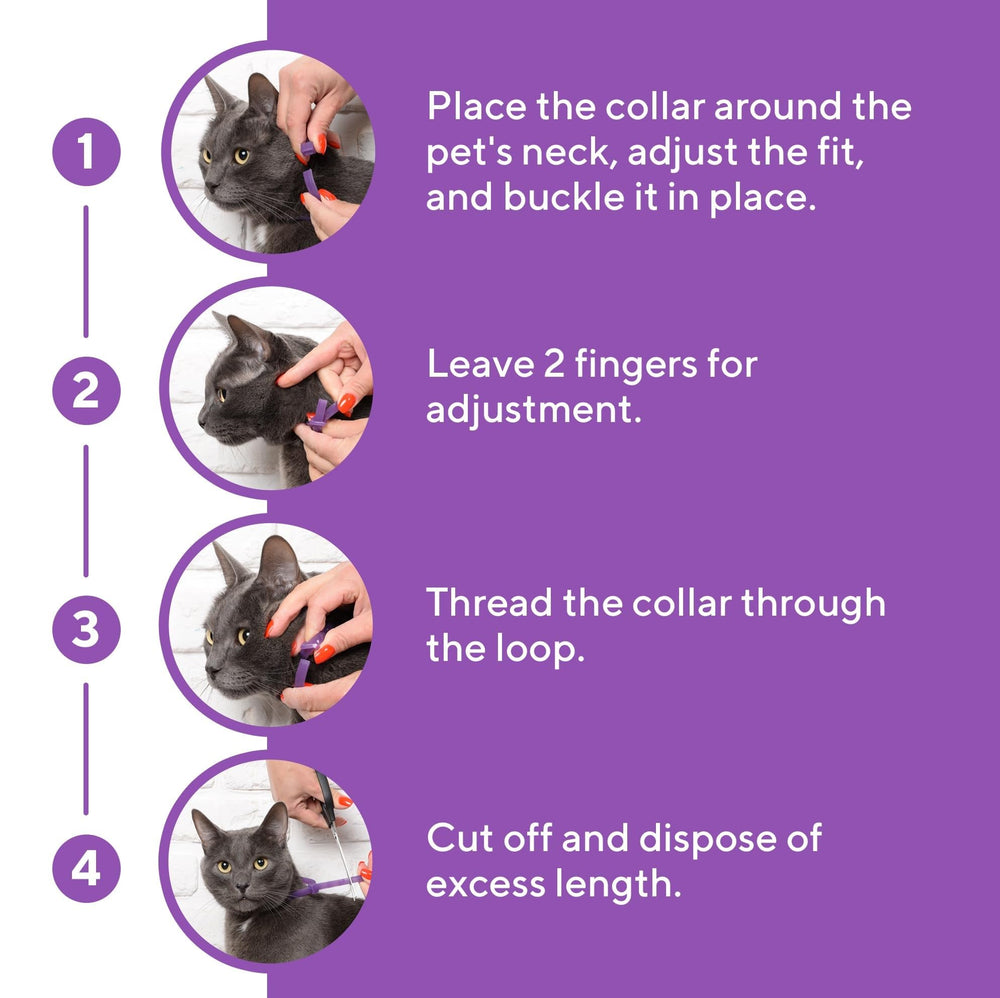 1
Place the collar around the pet's neck, adjust the fit, and buckle it in place.

2
Leave 2 fingers for adjustment.

3
Thread the collar through the loop.

4
Cut off and dispose of excess length.