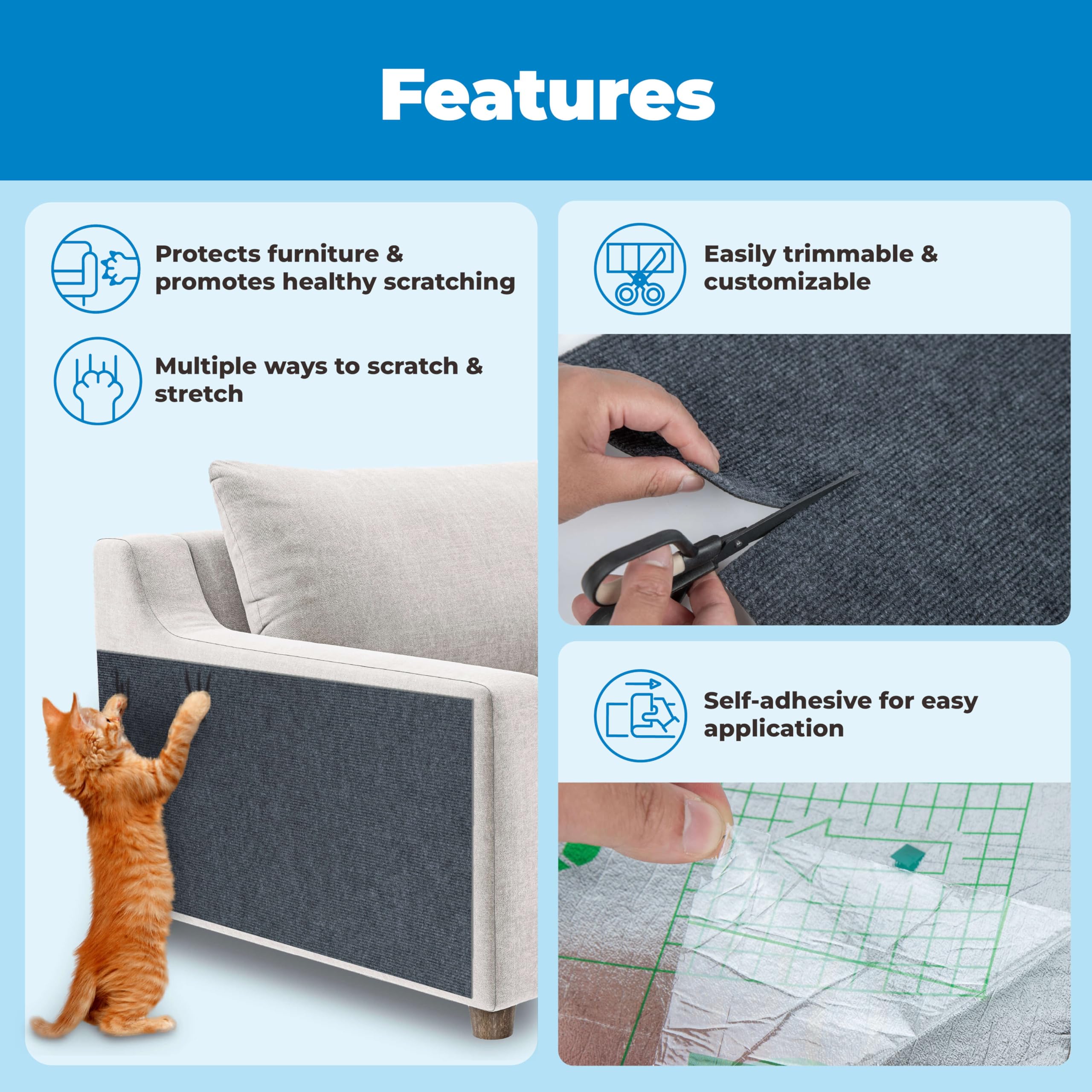 Features

Protects furniture & promotes healthy scratching

Multiple ways to scratch & stretch

Easily trimmable & customizable

Self-adhesive for easy application