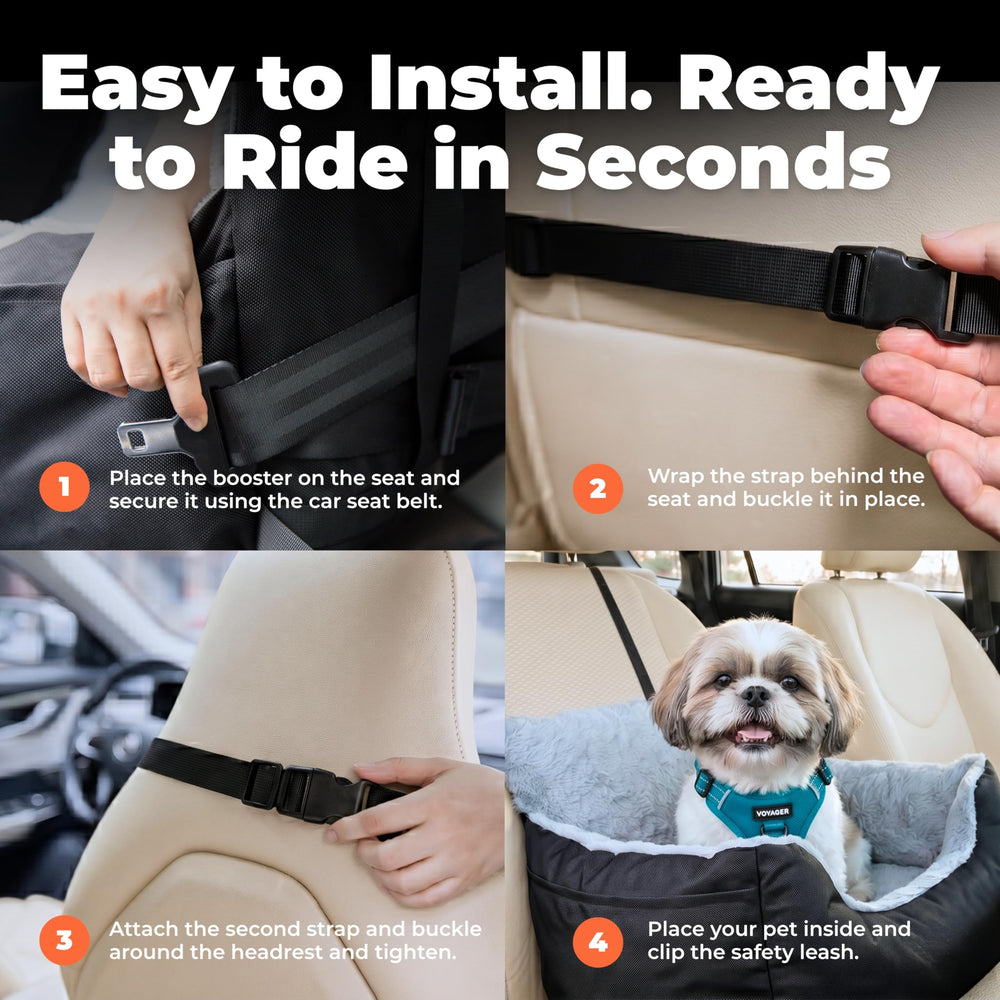 Easy to Install. Ready to Ride in Seconds

1 Place the booster on the seat and secure it using the car seat belt.

2 Wrap the strap behind the seat and buckle it in place.

3 Attach the second strap and buckle around the headrest and tighten.

VOYAGER

4 Place your pet inside and clip the safety leash.