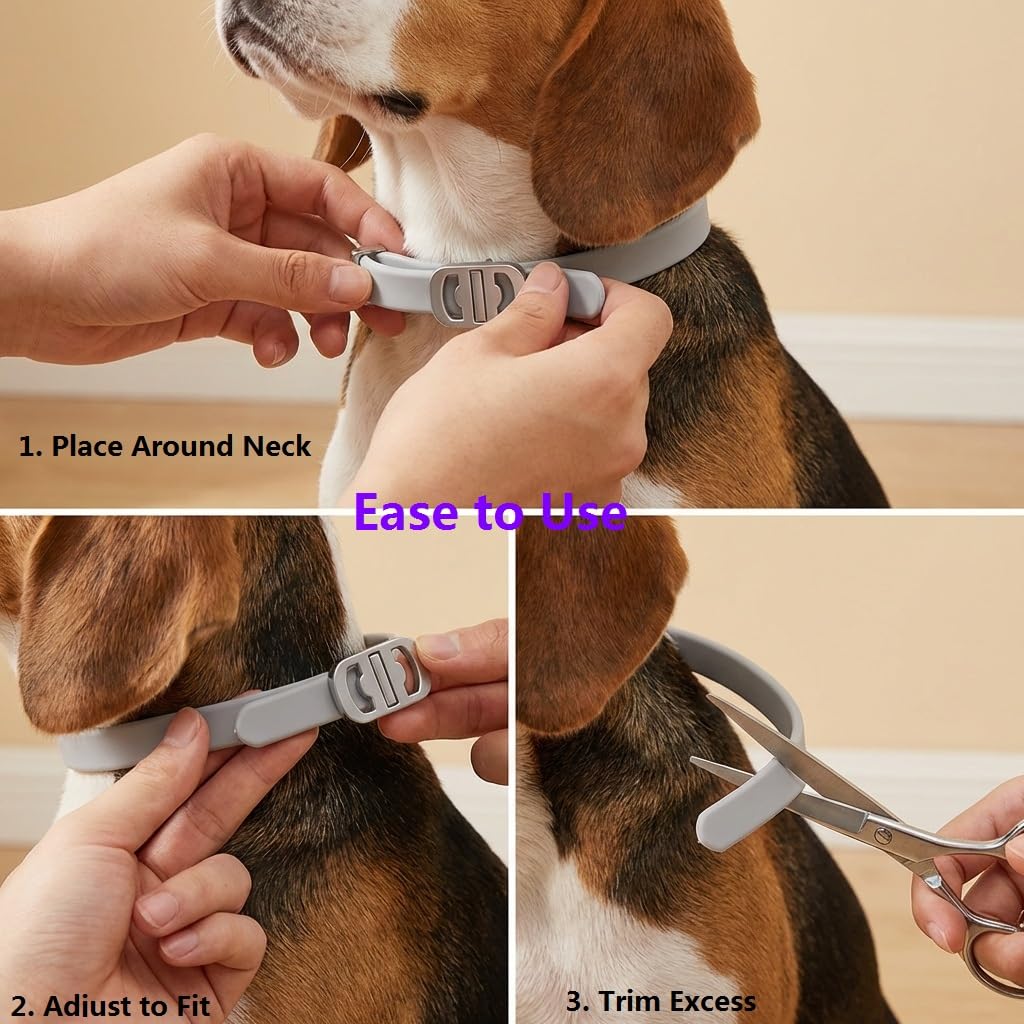 1. Place Around Neck

Ease to Use

2. Adjust to Fit

3. Trim Excess