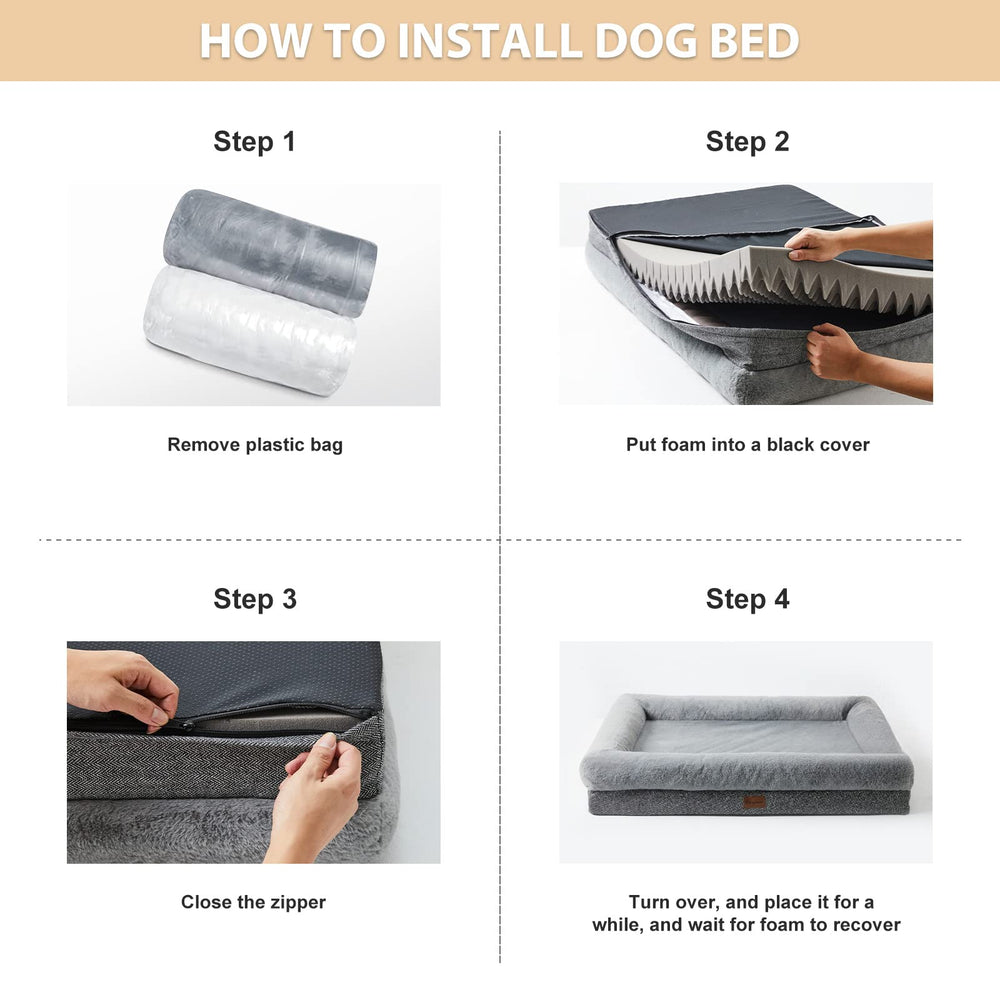 HOW TO INSTALL DOG BED

Step 1

Remove plastic bag

Step 2

Put foam into a black cover

Step 3

Close the zipper

Step 4

Turn over, and place it for a while, and wait for foam to recover