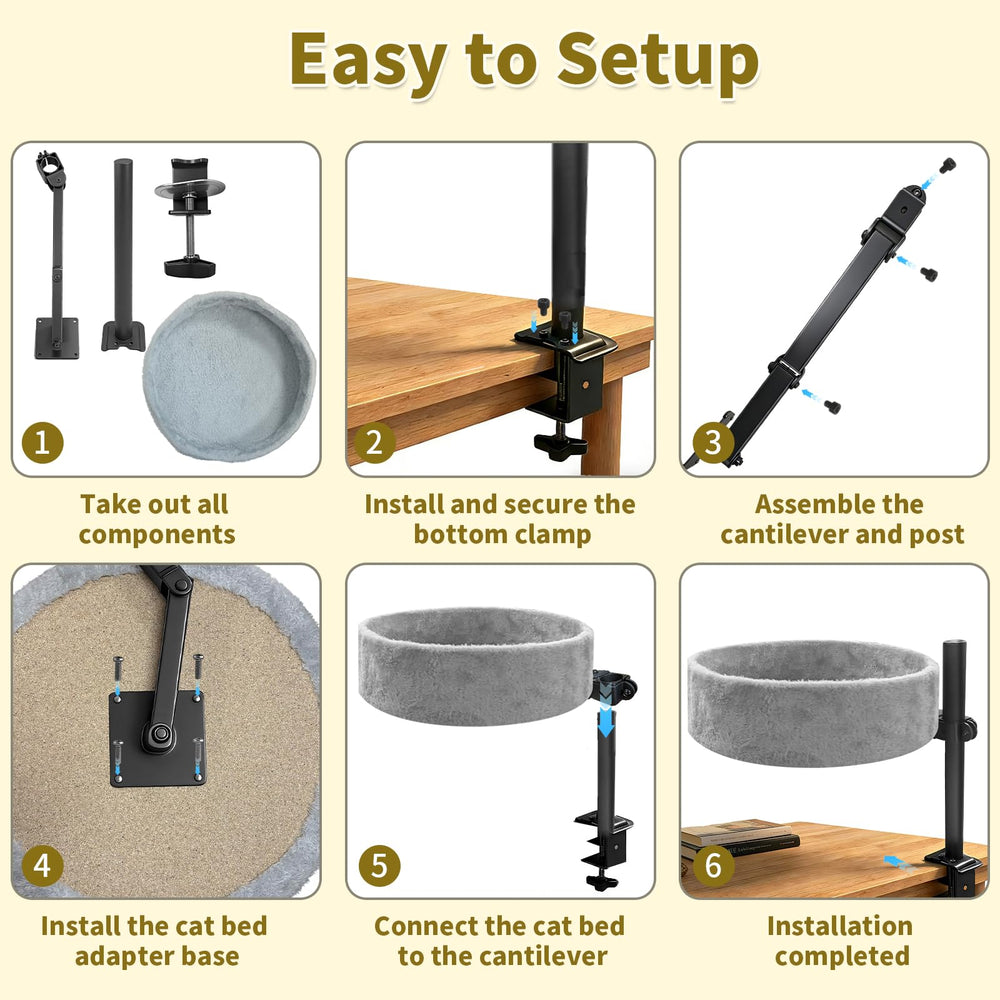 Easy to Setup

1

Take out all components

2

Install and secure the bottom clamp

3

Assemble the cantilever and post

4

Install the cat bed adapter base

5

Connect the cat bed to the cantilever

6

Installation completed