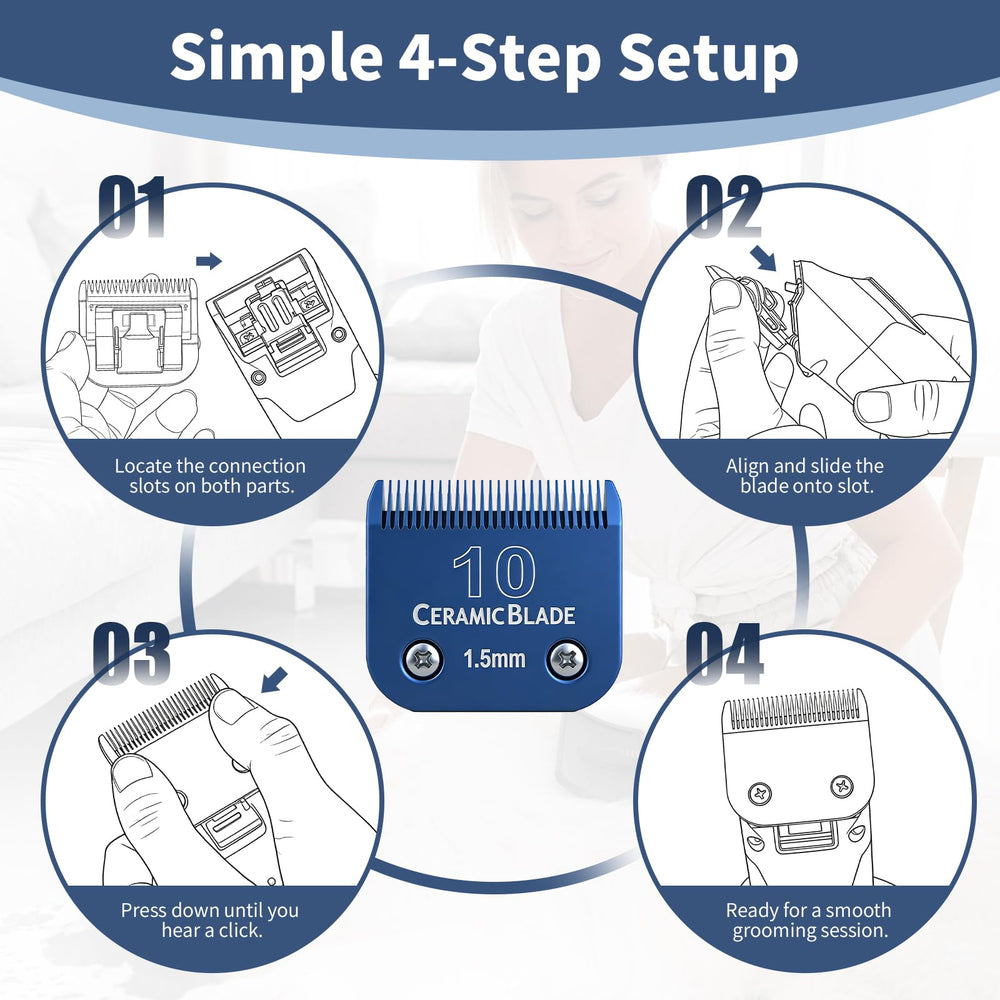 Simple 4-Step Setup

01

Locate the connection slots on both parts.

02

Align and slide the blade onto slot.

10
CERAMIC BLADE
1.5mm

03

Press down until you hear a click.

04

Ready for a smooth grooming session.