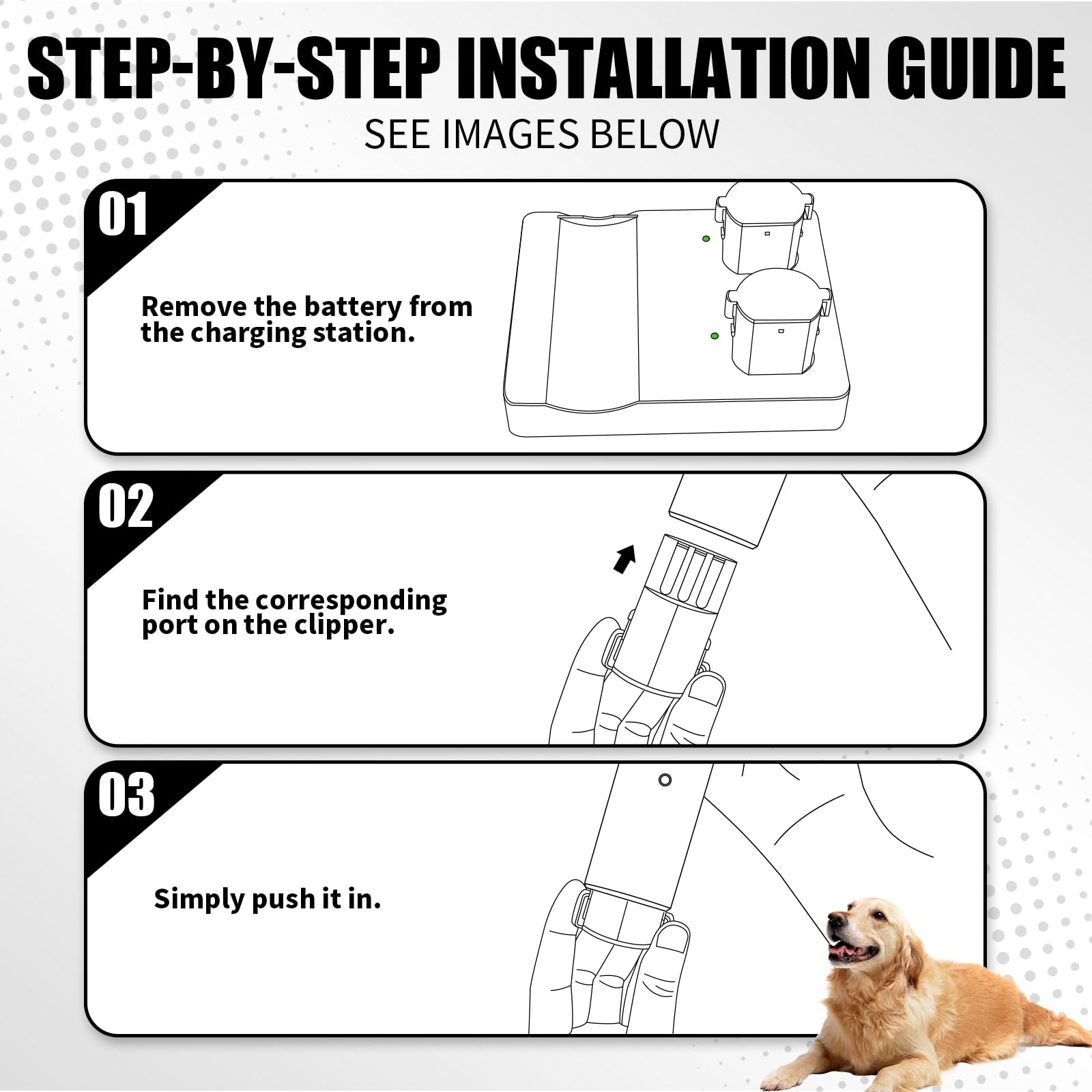 STEP-BY-STEP INSTALLATION GUIDE
SEE IMAGES BELOW

01

Remove the battery from the charging station.

02

Find the corresponding port on the clipper.

03

Simply push it in.