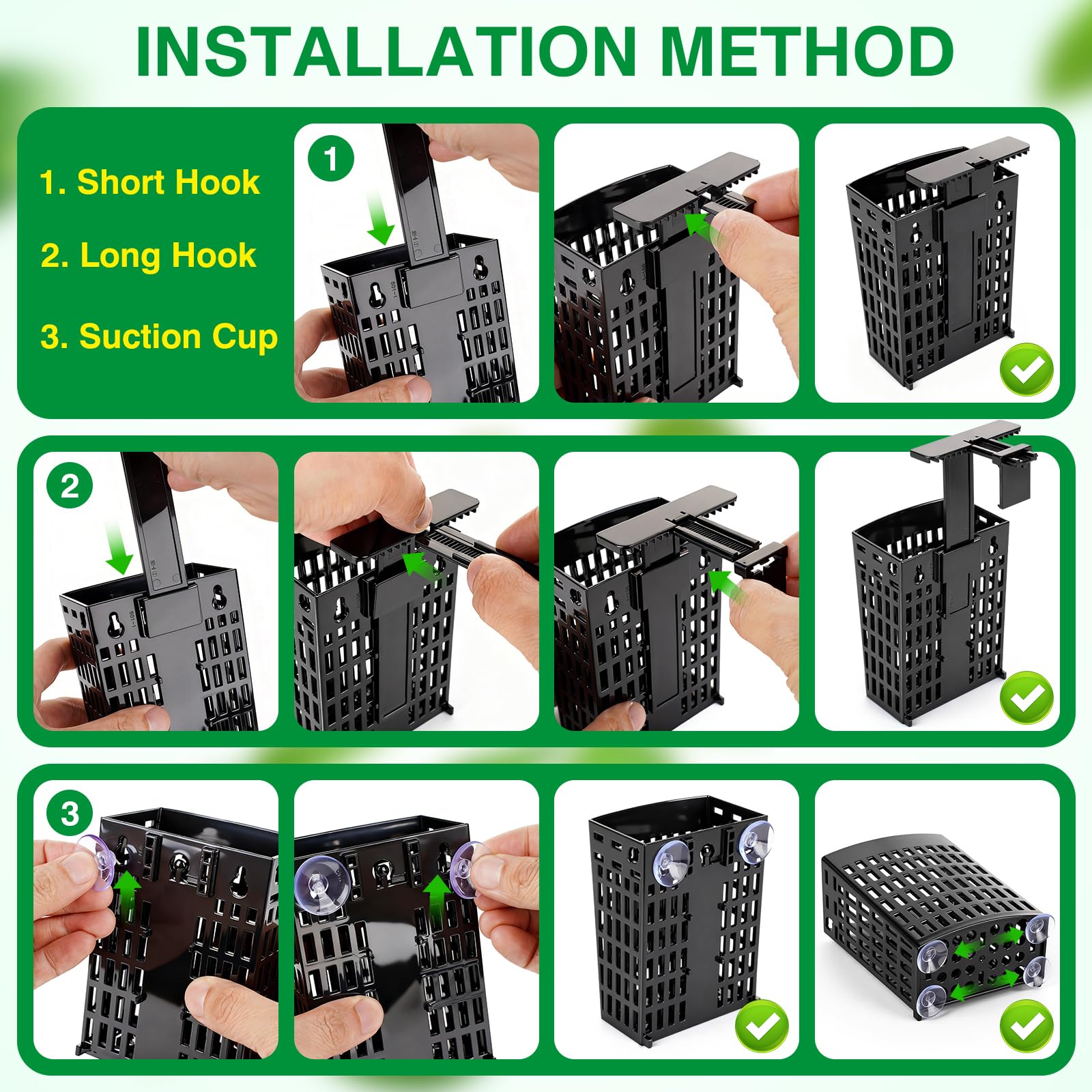 INSTALLATION METHOD

1. Short Hook

2. Long Hook

3. Suction Cup

1

2

3