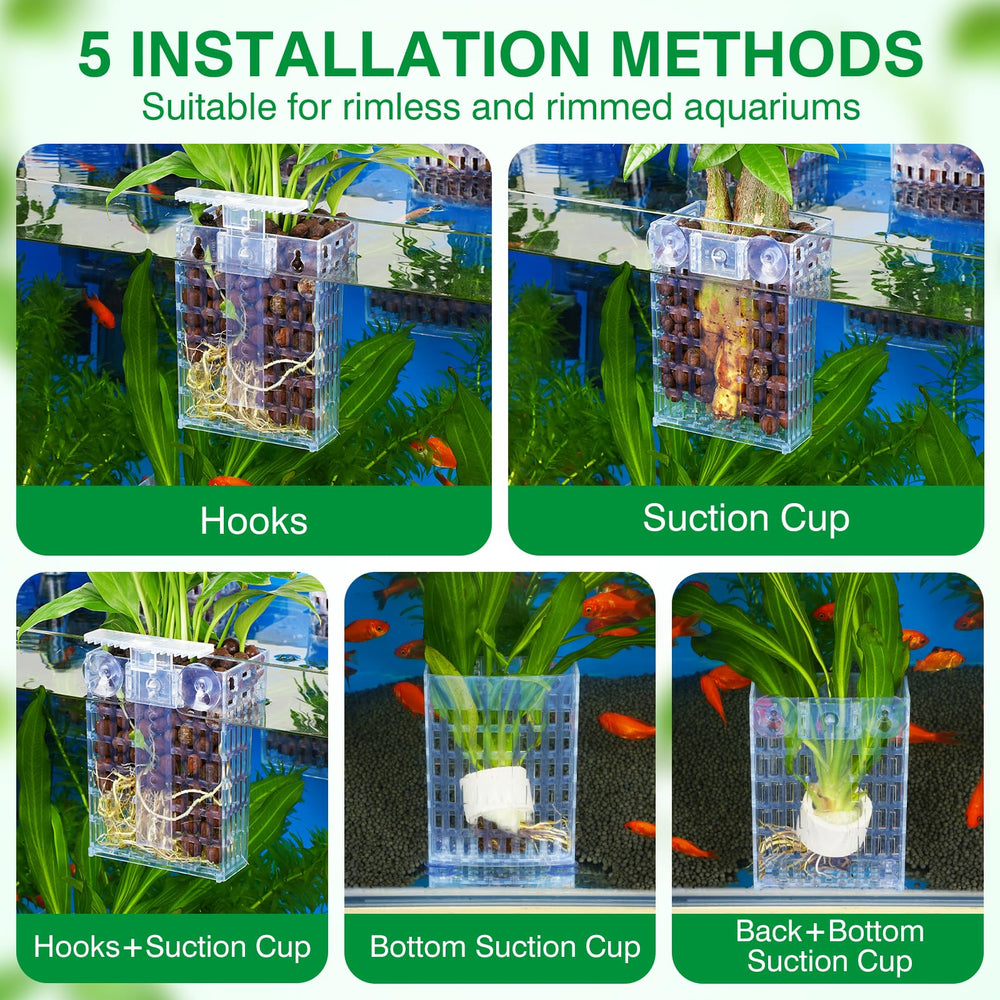 5 INSTALLATION METHODS
Suitable for rimless and rimmed aquariums

Hooks

Suction Cup

Hooks+Suction Cup

Bottom Suction Cup

Back+Bottom Suction Cup