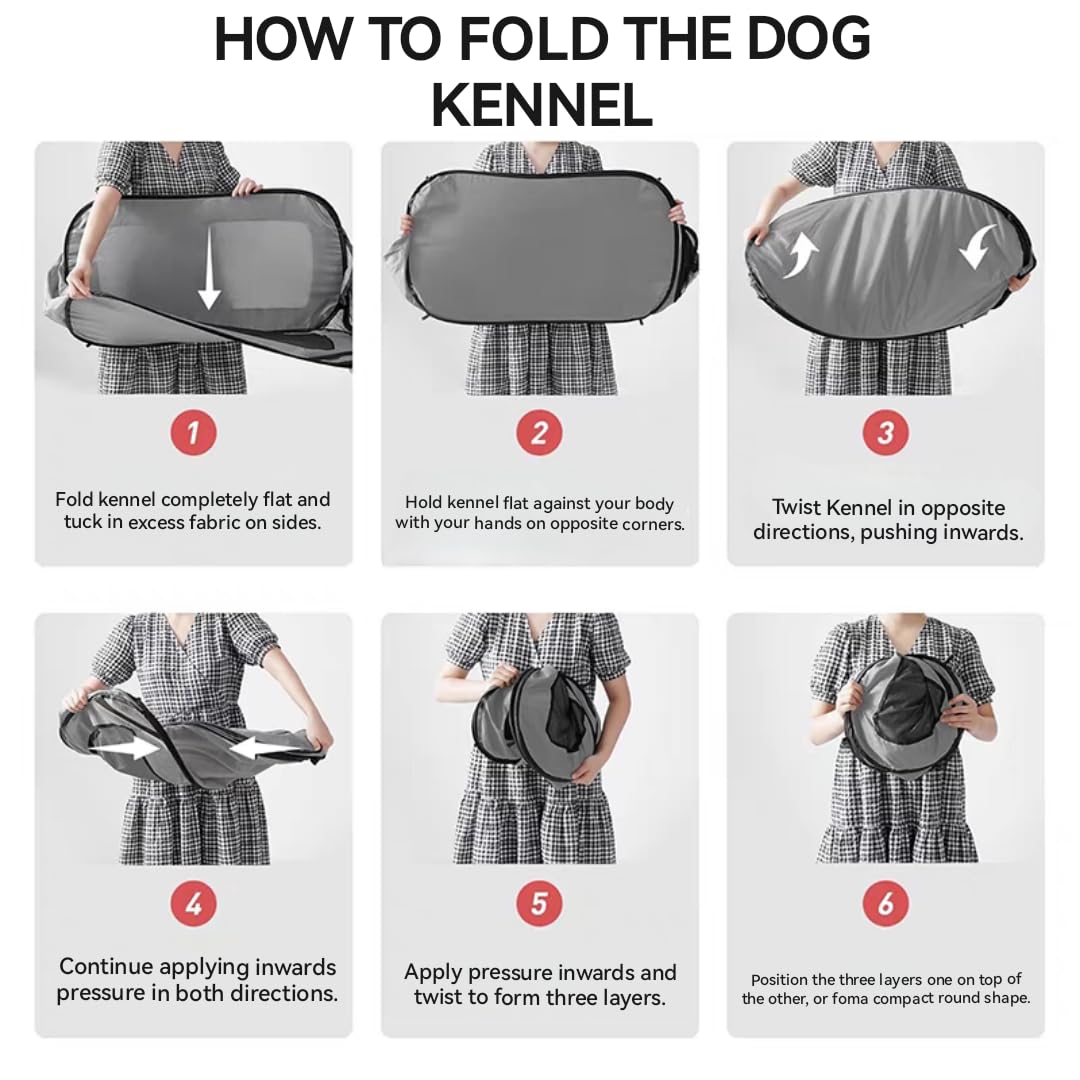 HOW TO FOLD THE DOG KENNEL

1

Fold kennel completely flat and tuck in excess fabric on sides.

2

Hold kennel flat against your body with your hands on opposite corners.

3

Twist Kennel in opposite directions, pushing inwards.

4

Continue applying inwards pressure in both directions.

5

Apply pressure inwards and twist to form three layers.

6

Position the three layers one on top of the other, or foma compact round shape.