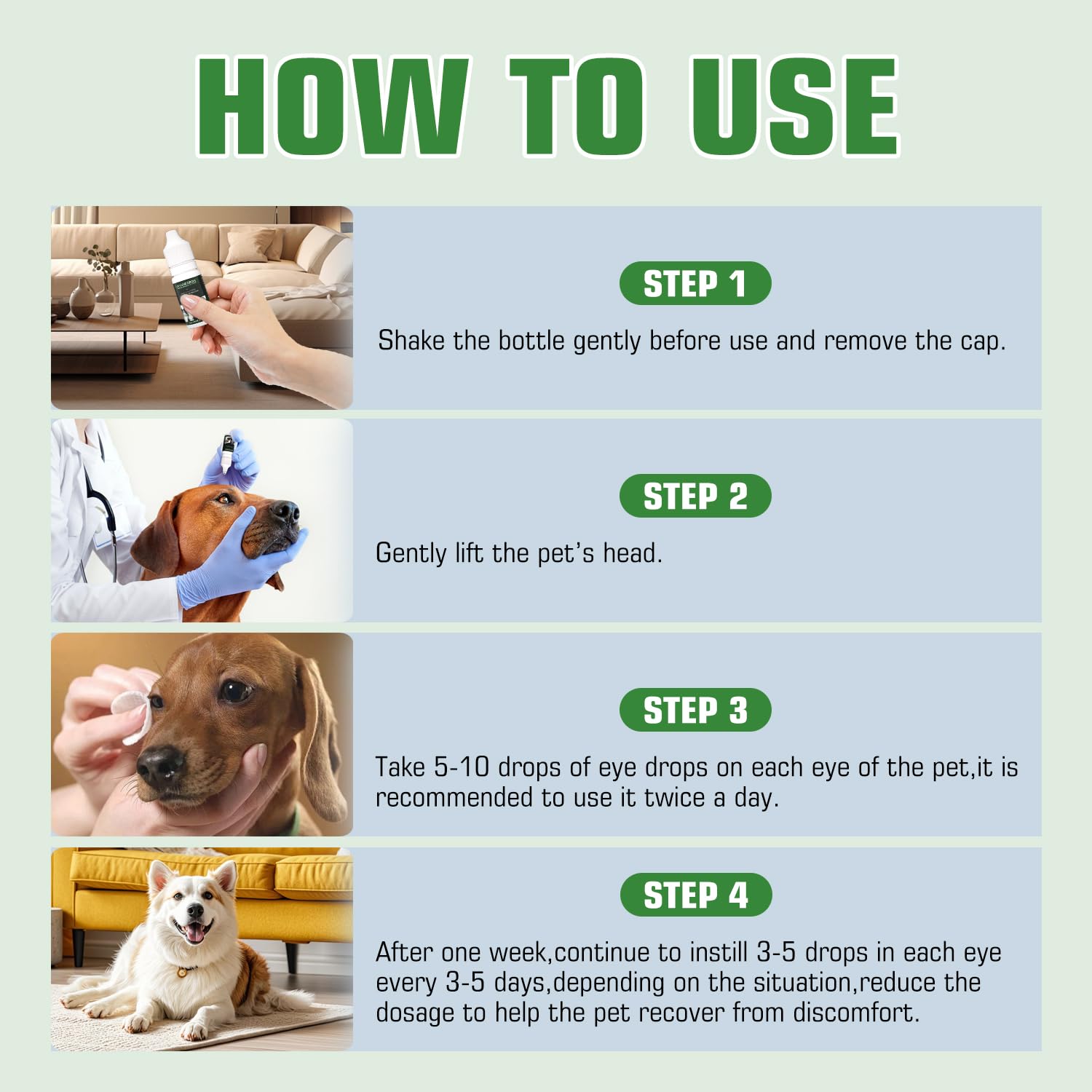 HOW TO USE

STEP 1

Shake the bottle gently before use and remove the cap.

STEP 2

Gently lift the pet's head.

STEP 3

Take 5-10 drops of eye drops on each eye of the pet,it is recommended to use it twice a day.

STEP 4

After one week,continue to instill 3-5 drops in each eye every 3-5 days,depending on the situation,reduce the dosage to help the pet recover from discomfort.