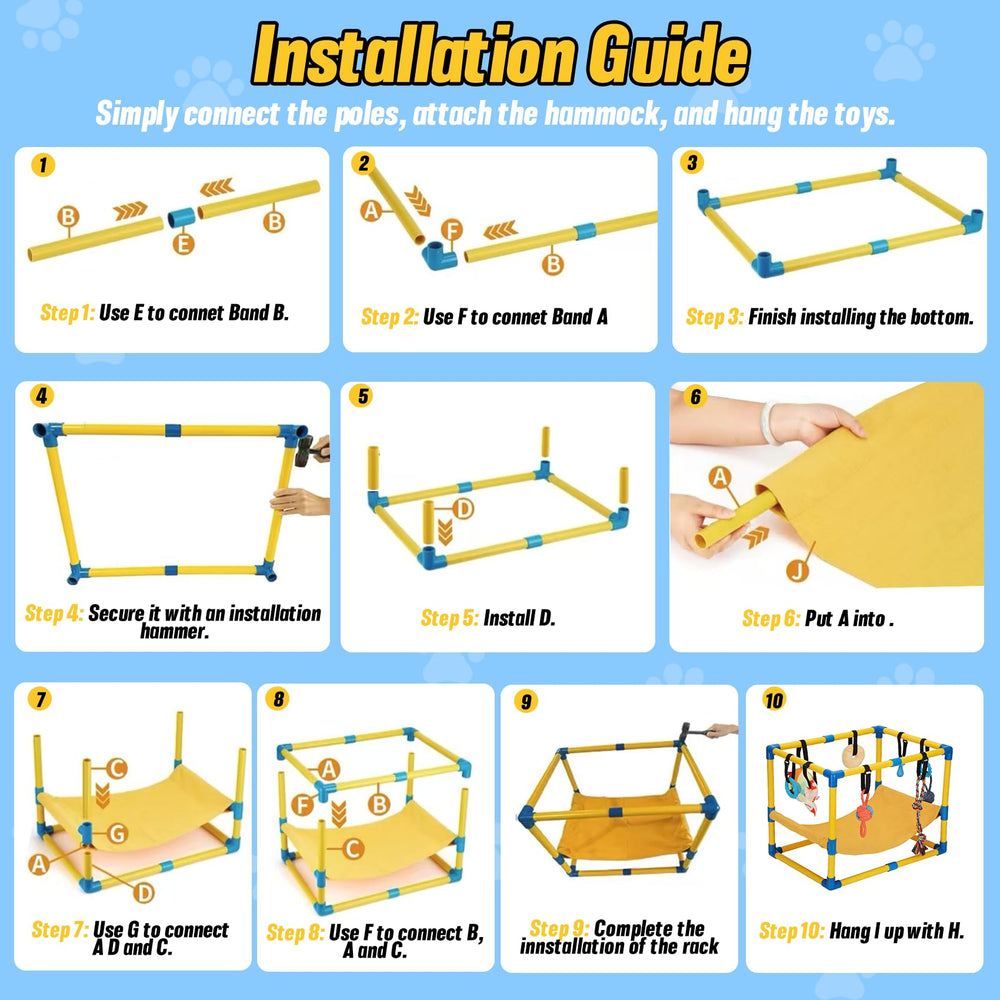 Installation Guide

Simply connect the poles, attach the hammock, and hang the toys.

1
B E B
Step 1: Use E to connet Band B.

2
A F B
Step 2: Use F to connet Band A

3
Step 3: Finish installing the bottom.

4
Step 4: Secure it with an installation hammer.

5
D
Step 5: Install D.

6
A J
Step 6: Put A into .

7
C G A D
Step 7: Use G to connect A D and C.

8
A F B C
Step 8: Use F to connect B, A and C.

9
Step 9: Complete the innstallation of the rack

10
Step 10: Hang I up with H.