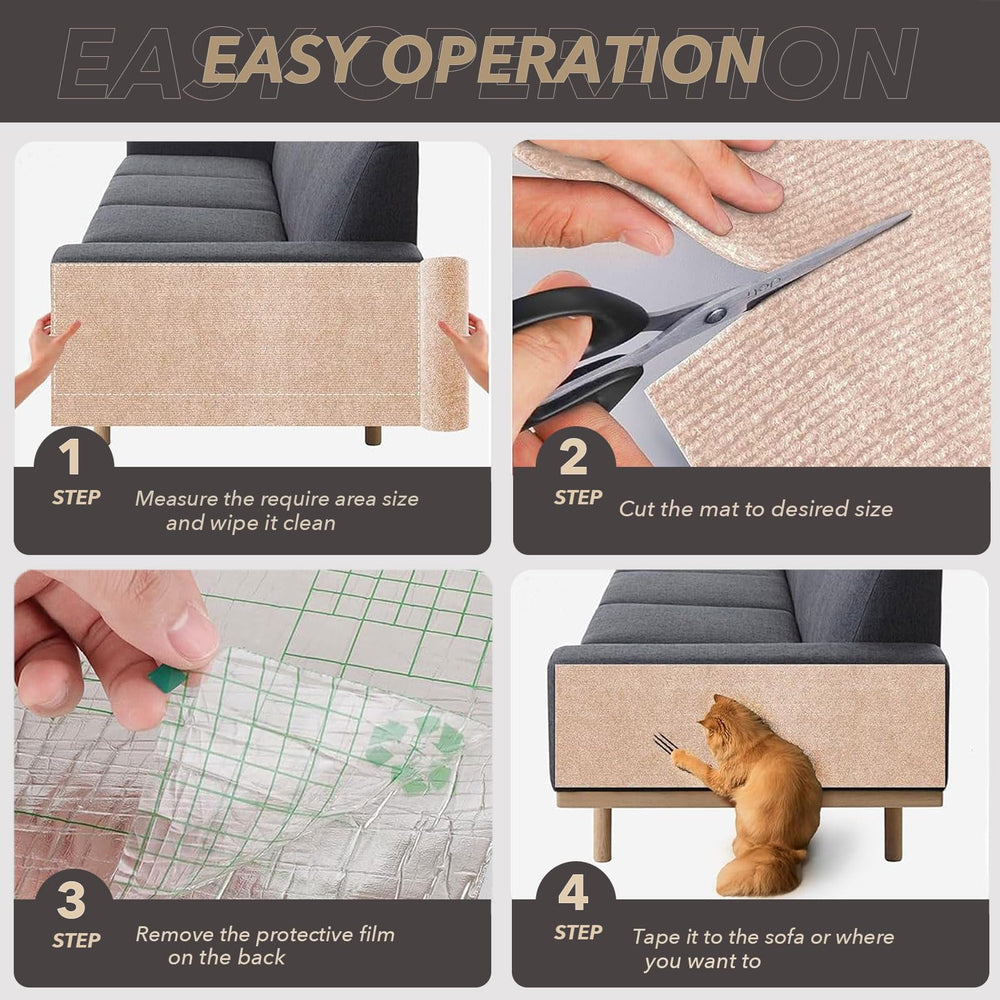 EASY OPERATION

1
STEP
Measure the require area size and wipe it clean

2
STEP
Cut the mat to desired size

3
STEP
Remove the protective film on the back

4
STEP
Tape it to the sofa or where you want to