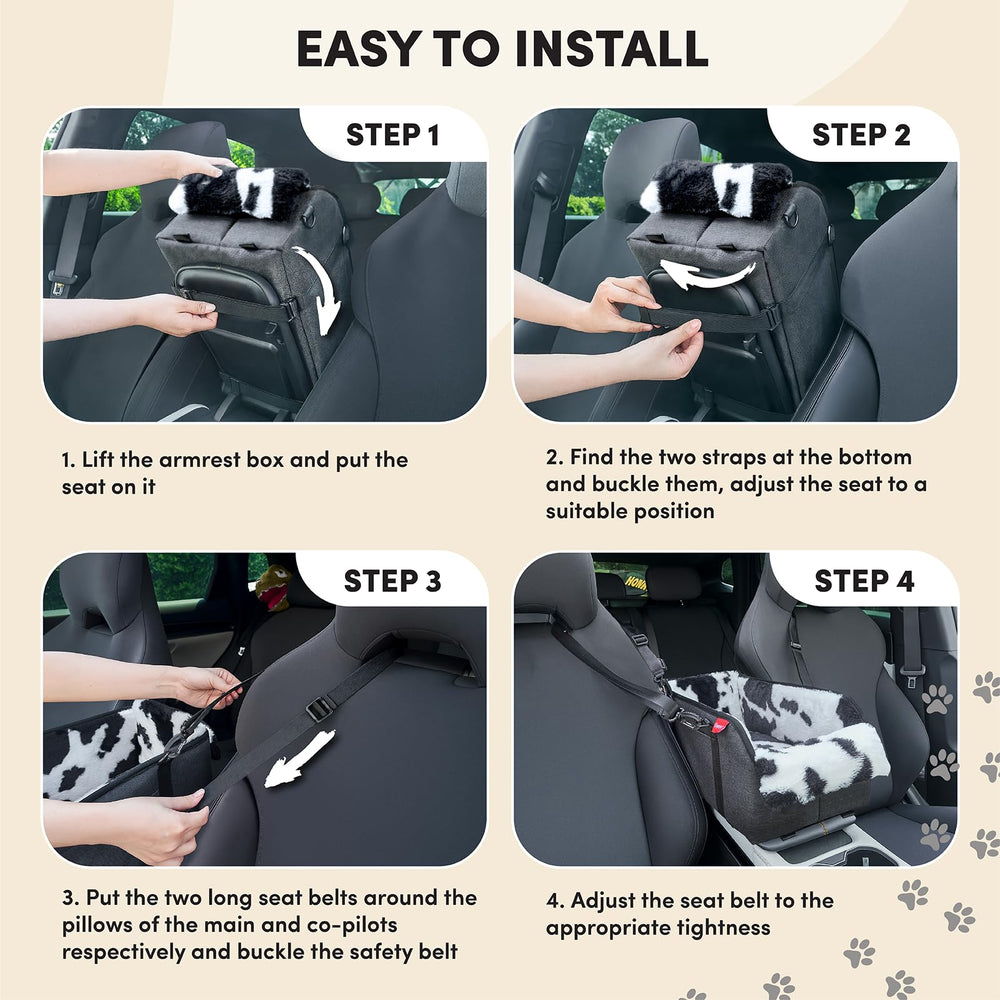 EASY TO INSTALL

STEP 1

1. Lift the armrest box and put the seat on it

STEP 2

2. Find the two straps at the bottom and buckle them, adjust the seat to a suitable position

STEP 3

3. Put the two long seat belts around the pillows of the main and co-pilots respectively and buckle the safety belt

STEP 4

4. Adjust the seat belt to the appropriate tightness