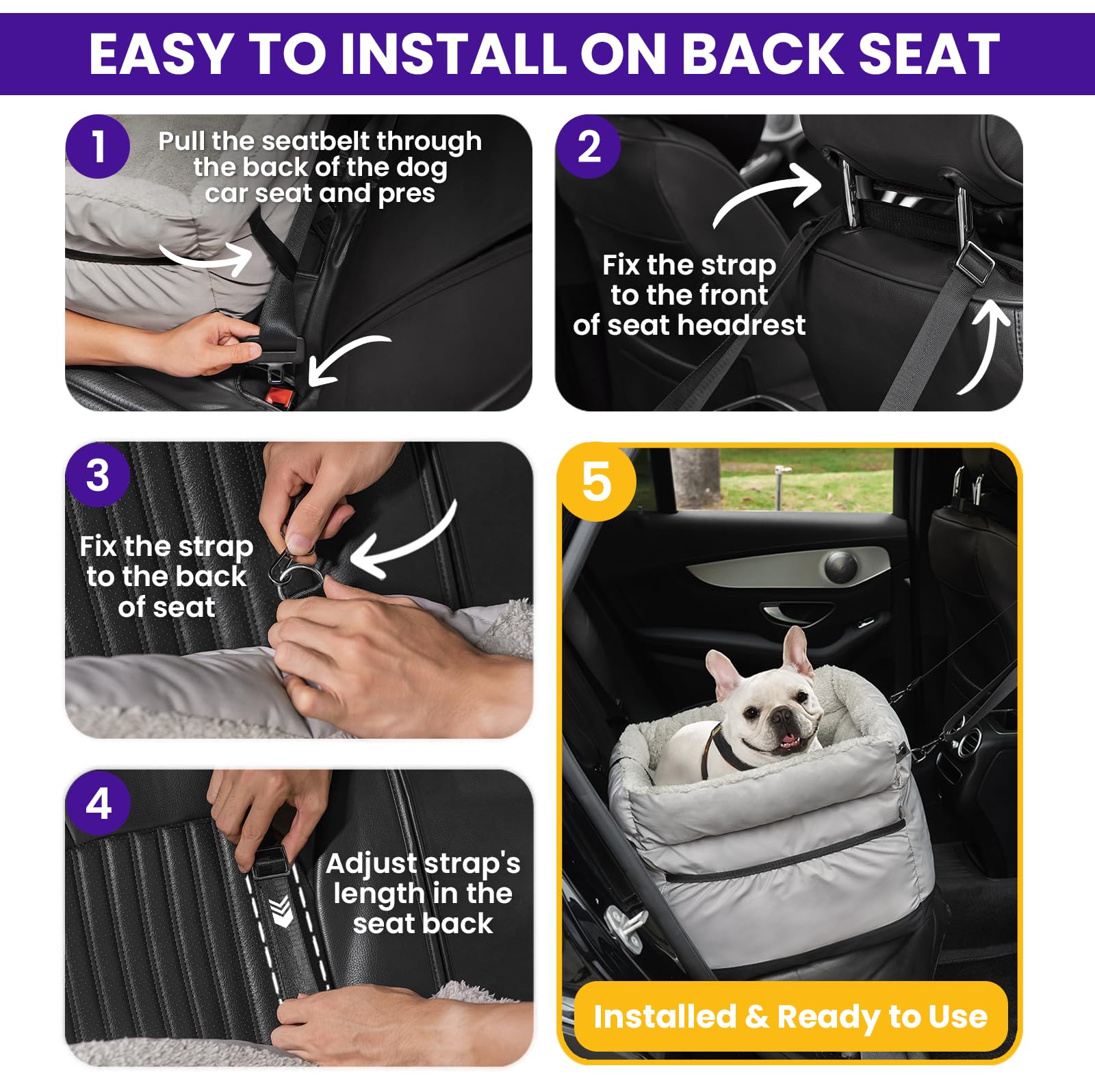 EASY TO INSTALL ON BACK SEAT

1
Pull the seatbelt through the back of the dog car seat and pres

2
Fix the strap to the front of seat headrest

3
Fix the strap to the back of seat

4
Adjust strap's length in the seat back

5
Installed & Ready to Use