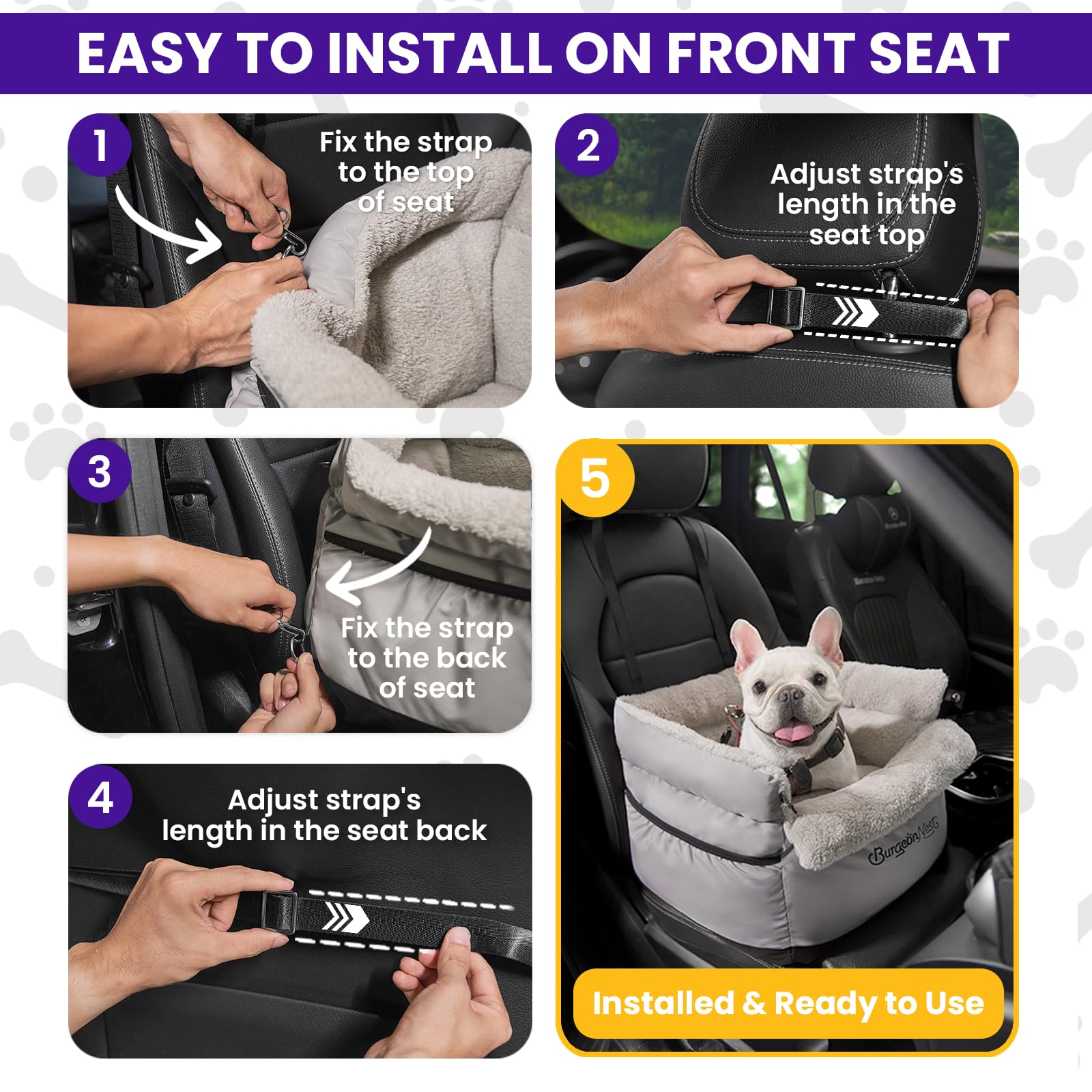 EASY TO INSTALL ON FRONT SEAT

1
Fix the strap to the top of seat

2
Adjust strap's length in the seat top

3
Fix the strap to the back of seat

4
Adjust strap's length in the seat back

5
BurgeonNest
Installed & Ready to Use