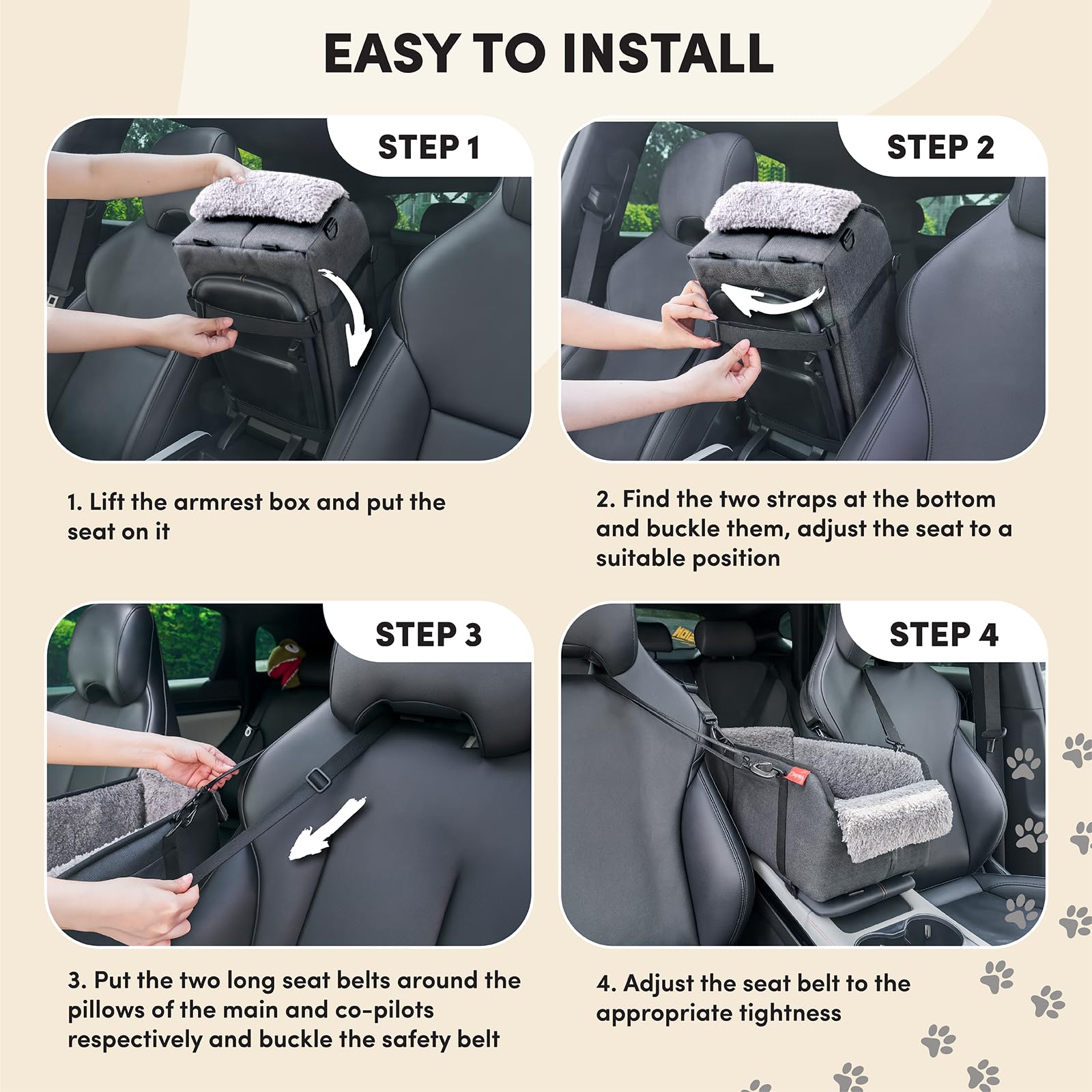 EASY TO INSTALL

STEP 1

1. Lift the armrest box and put the seat on it

STEP 2

2. Find the two straps at the bottom and buckle them, adjust the seat to a suitable position

STEP 3

3. Put the two long seat belts around the pillows of the main and co-pilots respectively and buckle the safety belt

STEP 4

4. Adjust the seat belt to the appropriate tightness