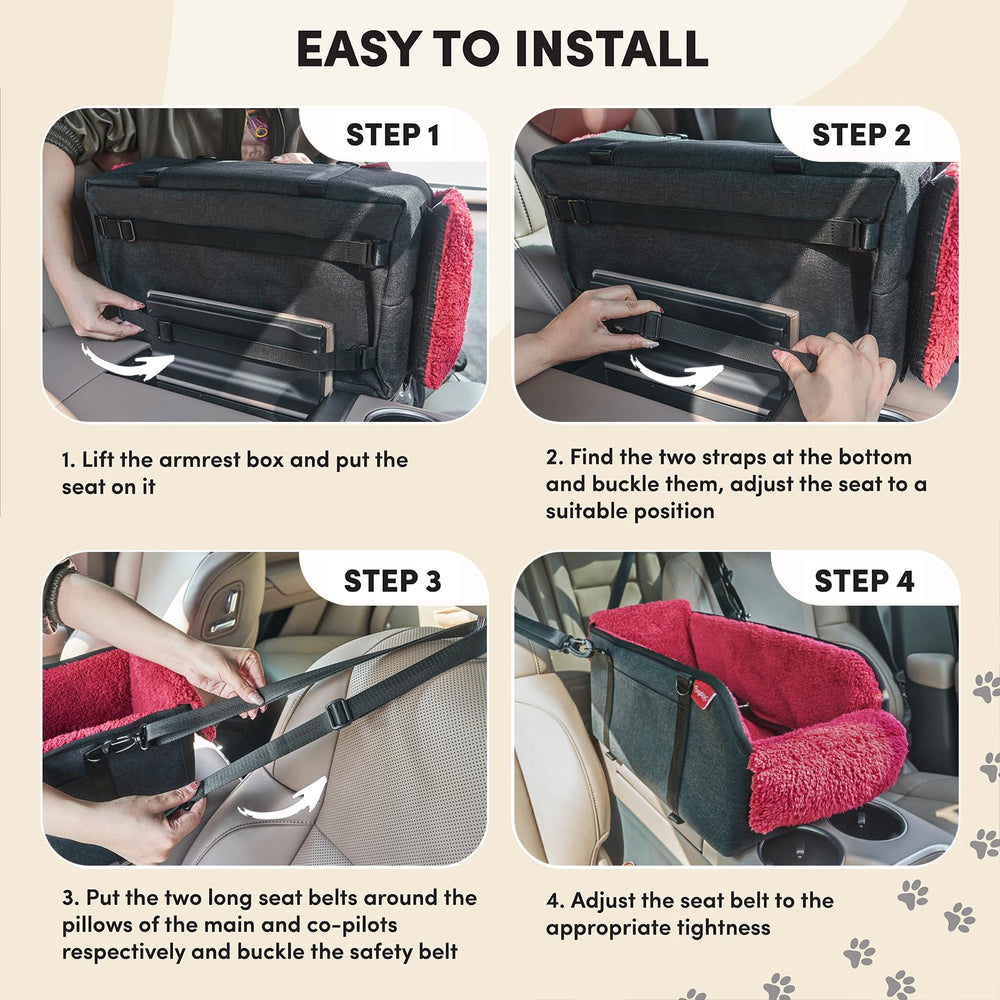 EASY TO INSTALL

STEP 1

1. Lift the armrest box and put the seat on it

STEP 2

2. Find the two straps at the bottom and buckle them, adjust the seat to a suitable position

STEP 3

3. Put the two long seat belts around the pillows of the main and co-pilots respectively and buckle the safety belt

STEP 4

4. Adjust the seat belt to the appropriate tightness