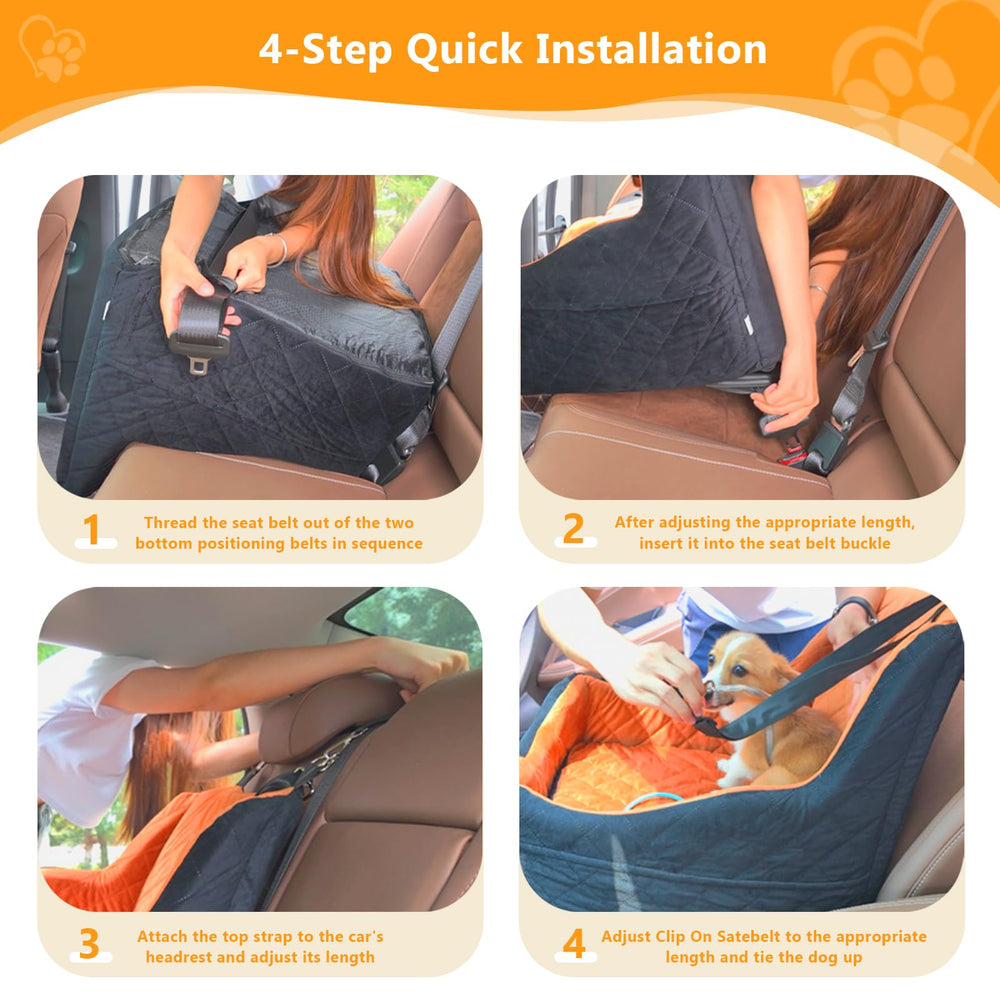 4-Step Quick Installation

1 Thread the seat belt out of the two bottom positioning belts in sequence

2 After adjusting the appropriate length, insert it into the seat belt buckle

3 Attach the top strap to the car's headrest and adjust its length

4 Adjust Clip On Satebelt to the appropriate length and tie the dog up