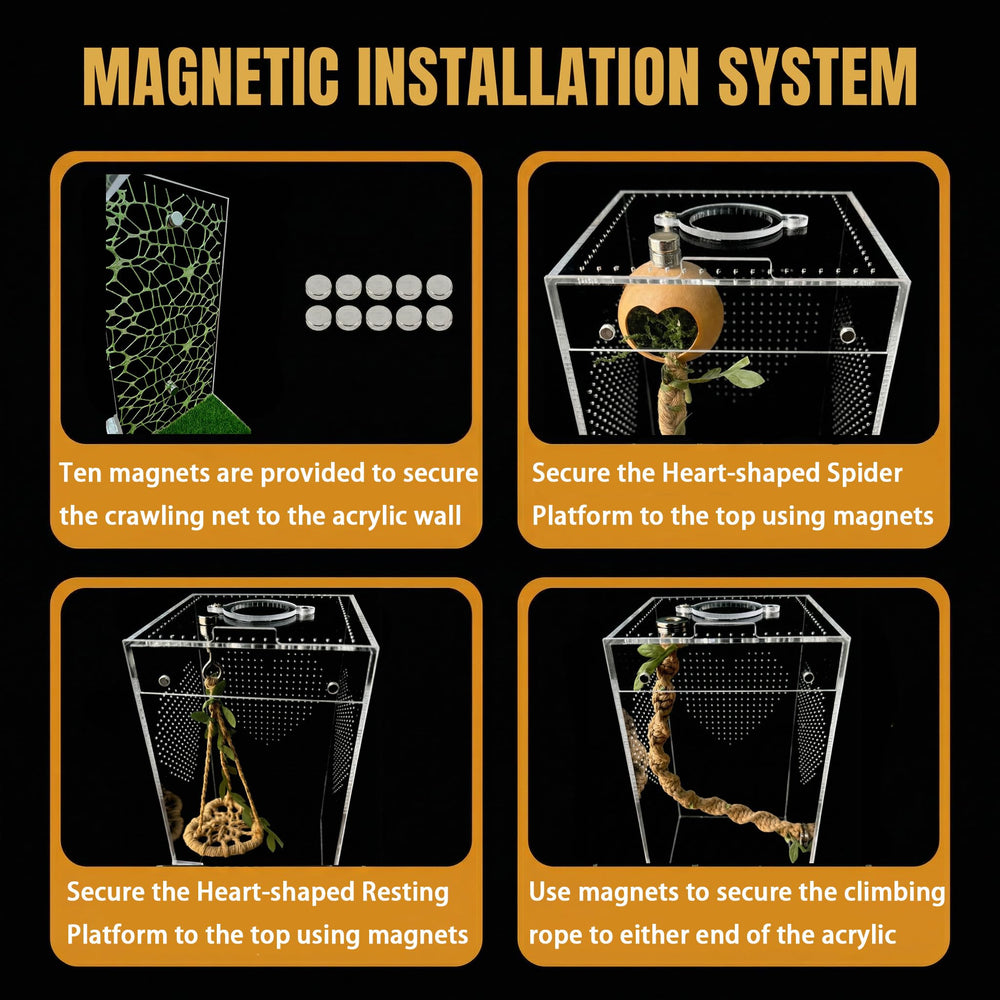 MAGNETIC INSTALLATION SYSTEM

Ten magnets are provided to secure the crawling net to the acrylic wall

Secure the Heart-shaped Spider Platform to the top using magnets

Secure the Heart-shaped Resting Platform to the top using magnets

Use magnets to secure the climbing rope to either end of the acrylic