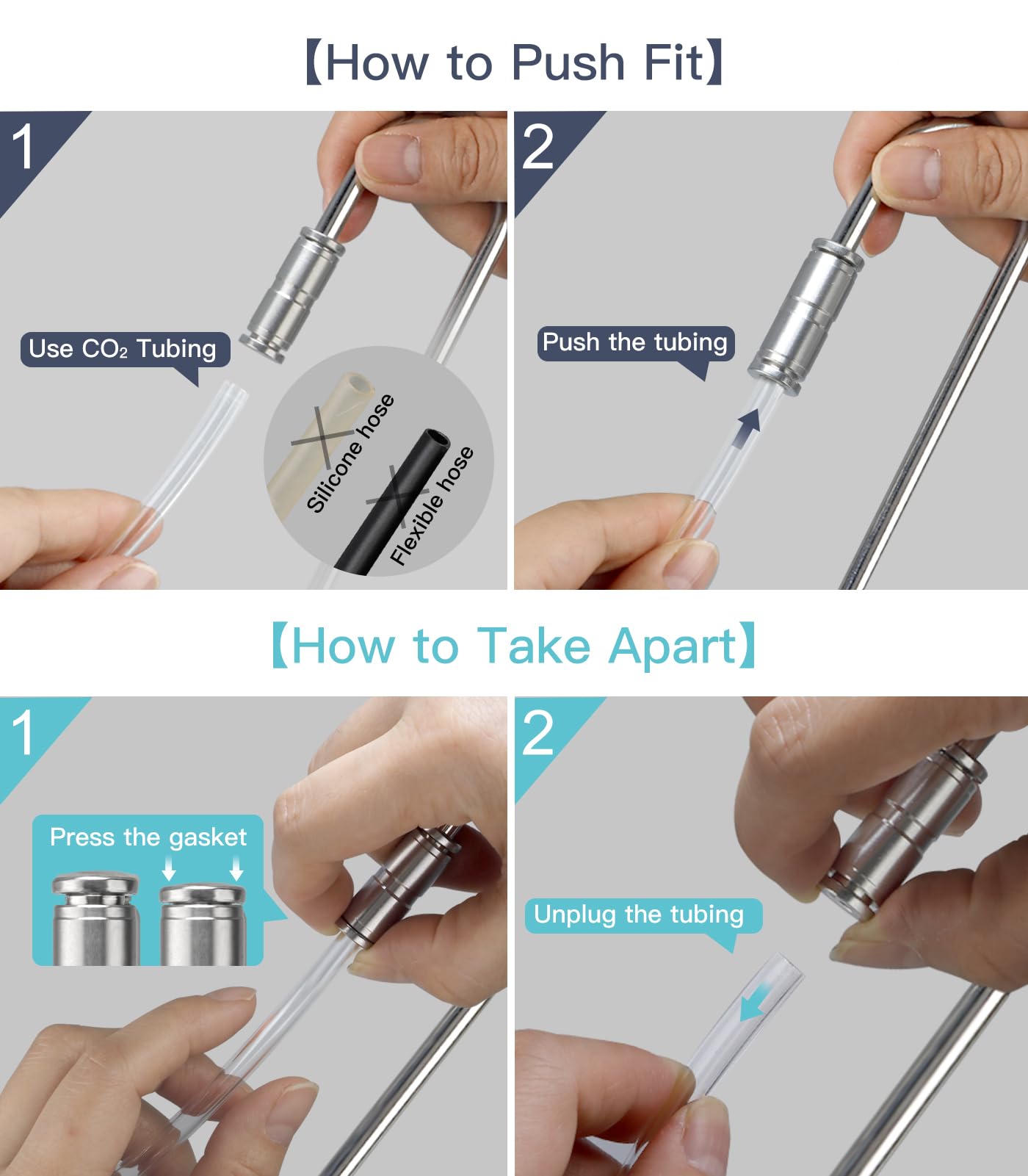 【How to Push Fit】

1

Use $CO_2$ Tubing

Silicone hose

Flexible hose

2

Push the tubing

【How to Take Apart】

1

Press the gasket

2

Unplug the tubing