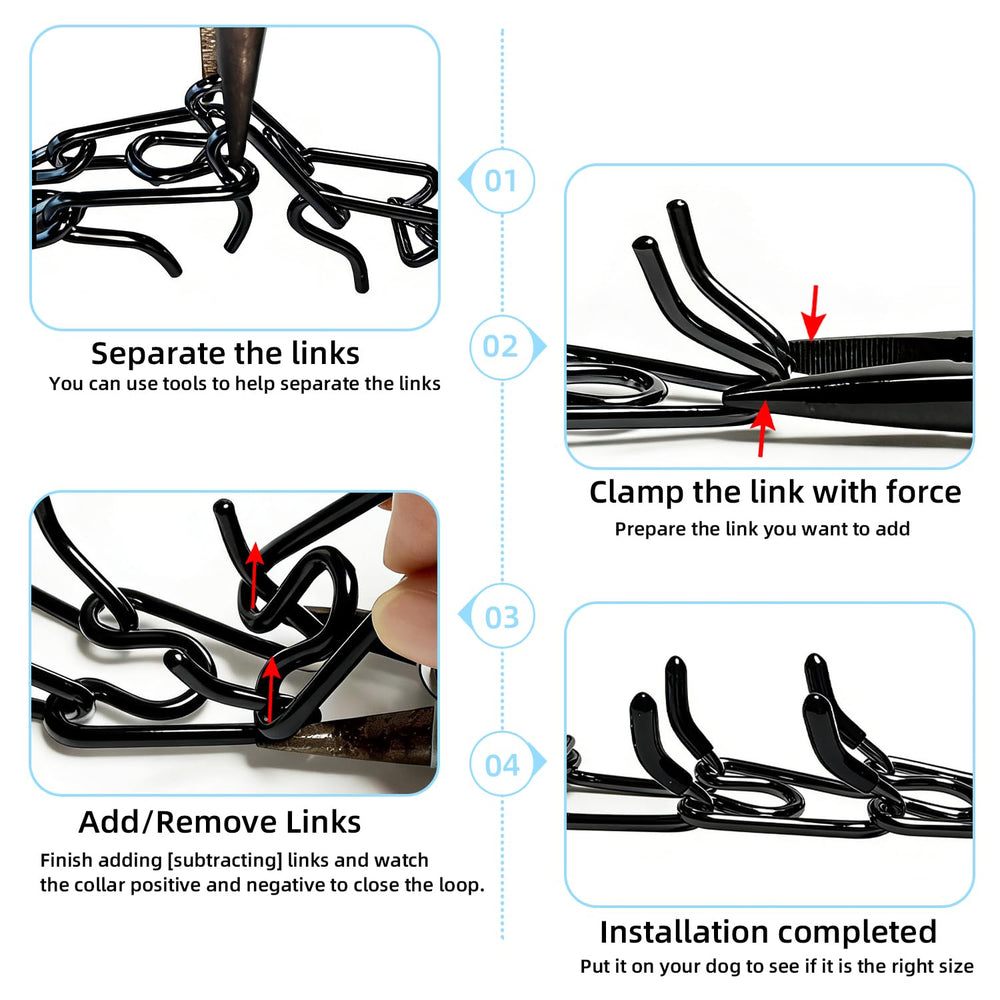 01

Separate the links
You can use tools to help separate the links

02

Clamp the link with force
Prepare the link you want to add

03

Add/Remove Links
Finish adding [subtracting] links and watch the collar positive and negative to close the loop.

04

Installation completed
Put it on your dog to see if it is the right size