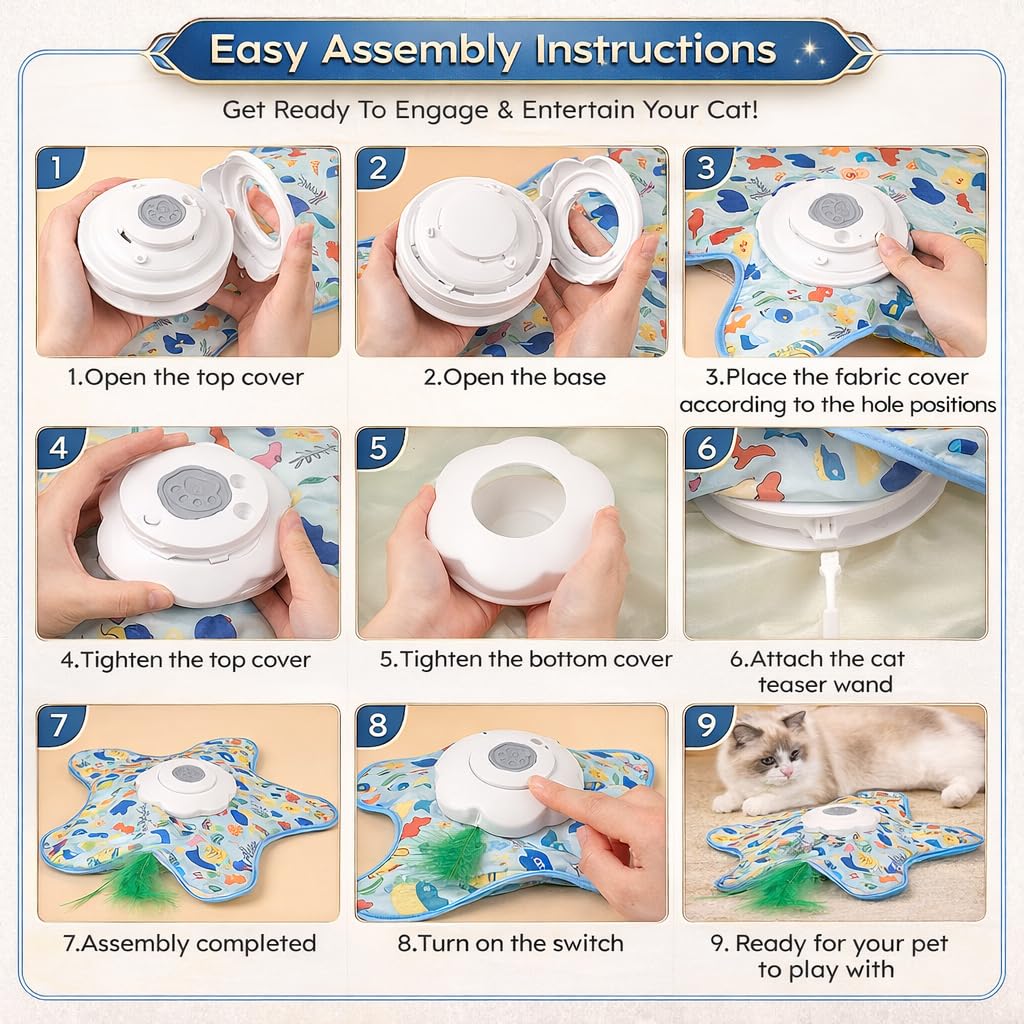 Easy Assembly Instructions

Get Ready To Engage & Entertain Your Cat!

1

1.Open the top cover

2

2.Open the base

3

3.Place the fabric cover according to the hole positions

4

4.Tighten the top cover

5

5.Tighten the bottom cover

6

6.Attach the cat teaser wand

7

7.Assembly completed

8

8.Turn on the switch

9

9. Ready for your pet to play with