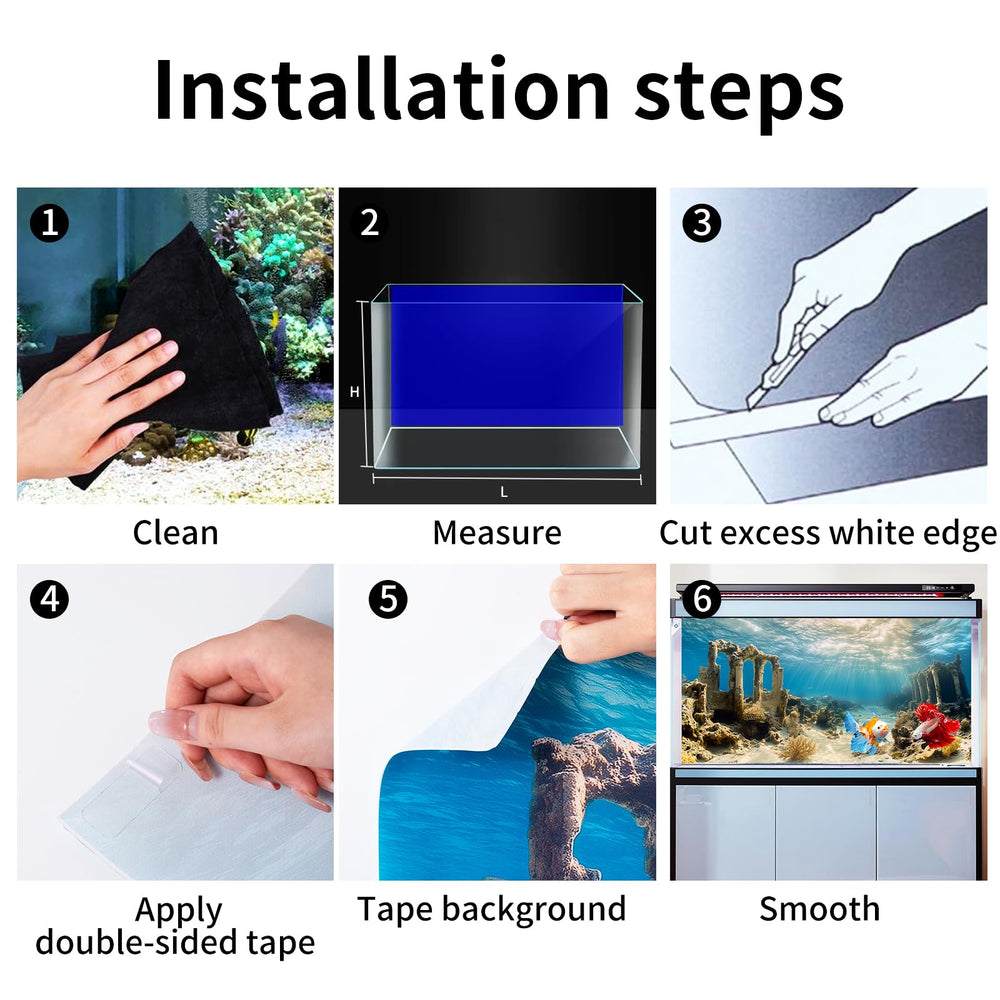 Installation steps

1

Clean

2

H

L

Measure

3

Cut excess white edge

4

Apply double-sided tape

5

Tape background

6

Smooth