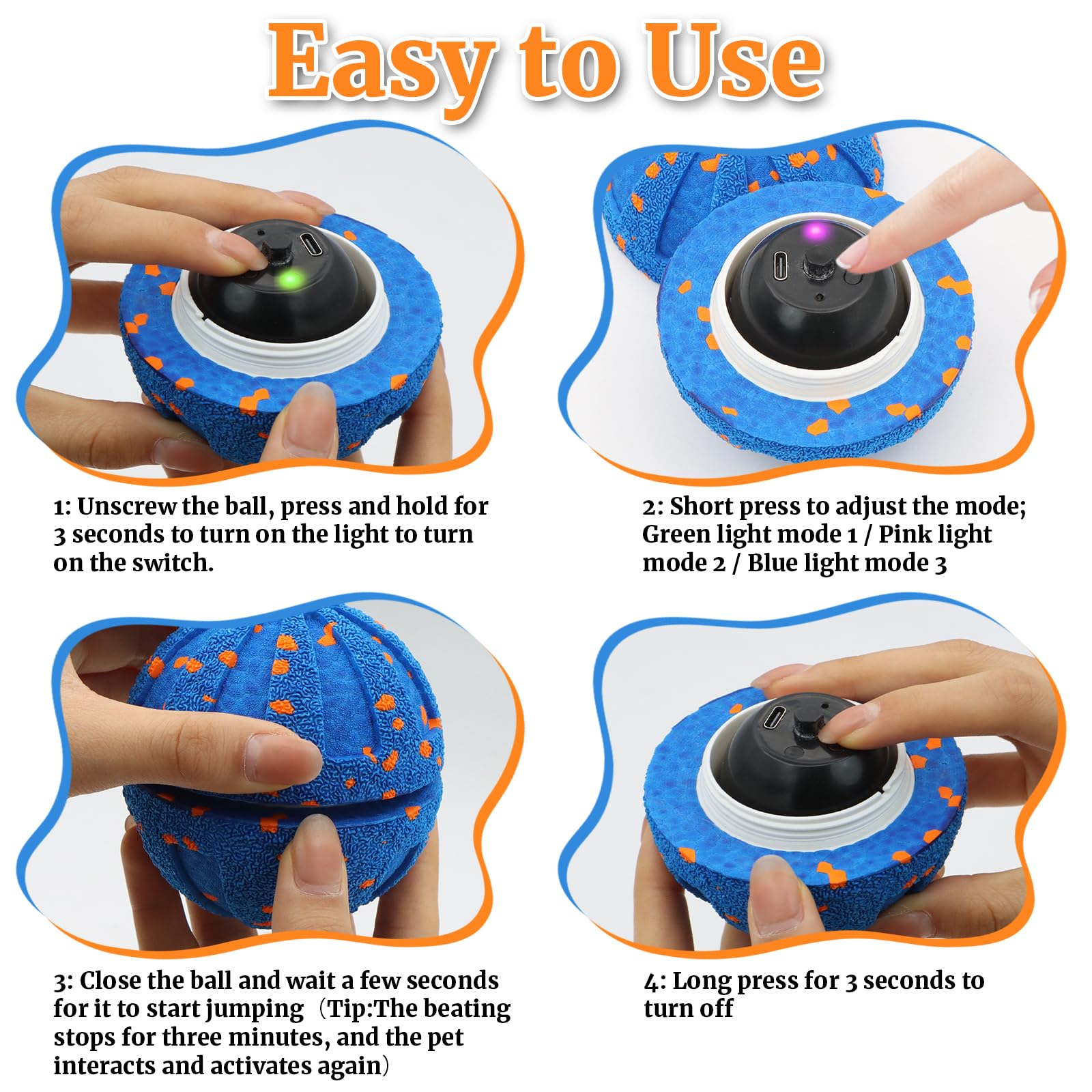 Easy to Use

1: Unscrew the ball, press and hold for 3 seconds to turn on the light to turn on the switch.

2: Short press to adjust the mode; Green light mode 1 / Pink light mode 2 / Blue light mode 3

3: Close the ball and wait a few seconds for it to start jumping（Tip:The beating stops for three minutes, and the pet interacts and activates again）

4: Long press for 3 seconds to turn off