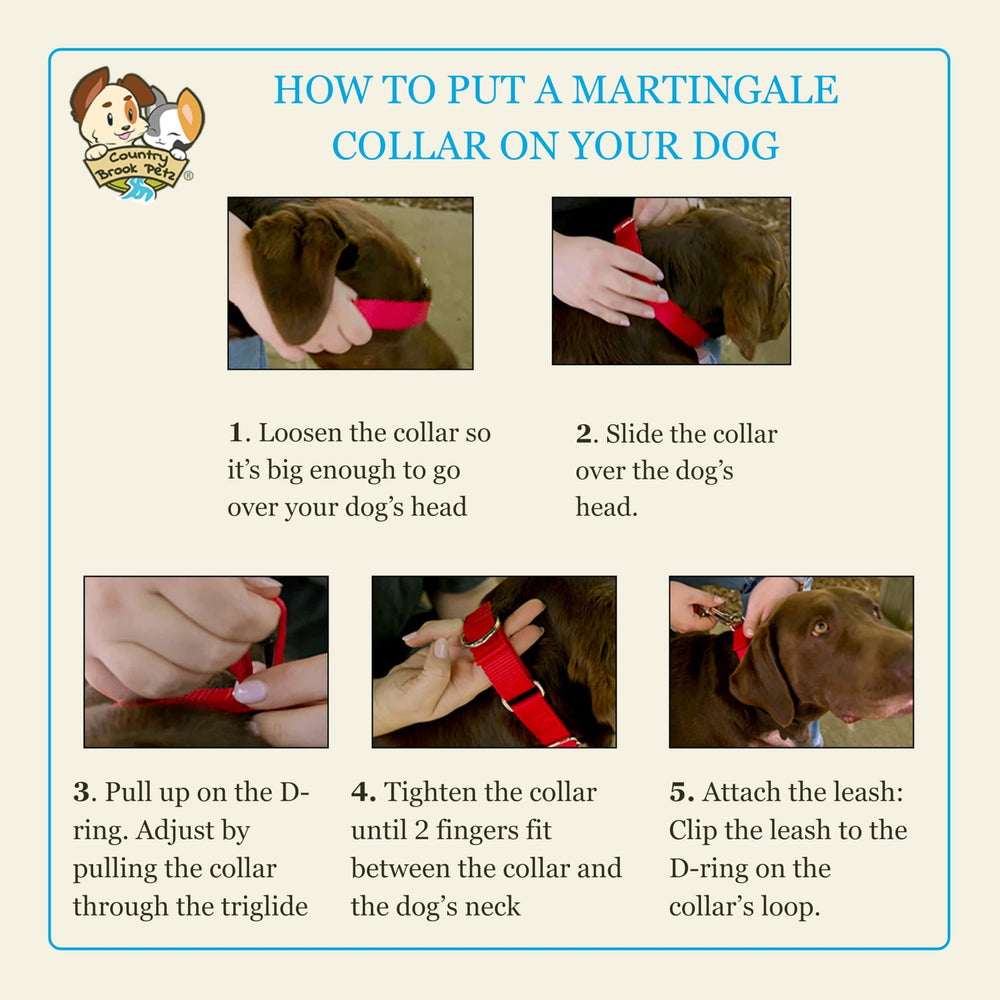 Country Brook Petz®

HOW TO PUT A MARTINGALE COLLAR ON YOUR DOG

1. Loosen the collar so it's big enough to go over your dog's head

2. Slide the collar over the dog's head.

3. Pull up on the D-ring. Adjust by pulling the collar through the triglide

4. Tighten the collar until 2 fingers fit between the collar and the dog's neck

5. Attach the leash: Clip the leash to the D-ring on the collar's loop.