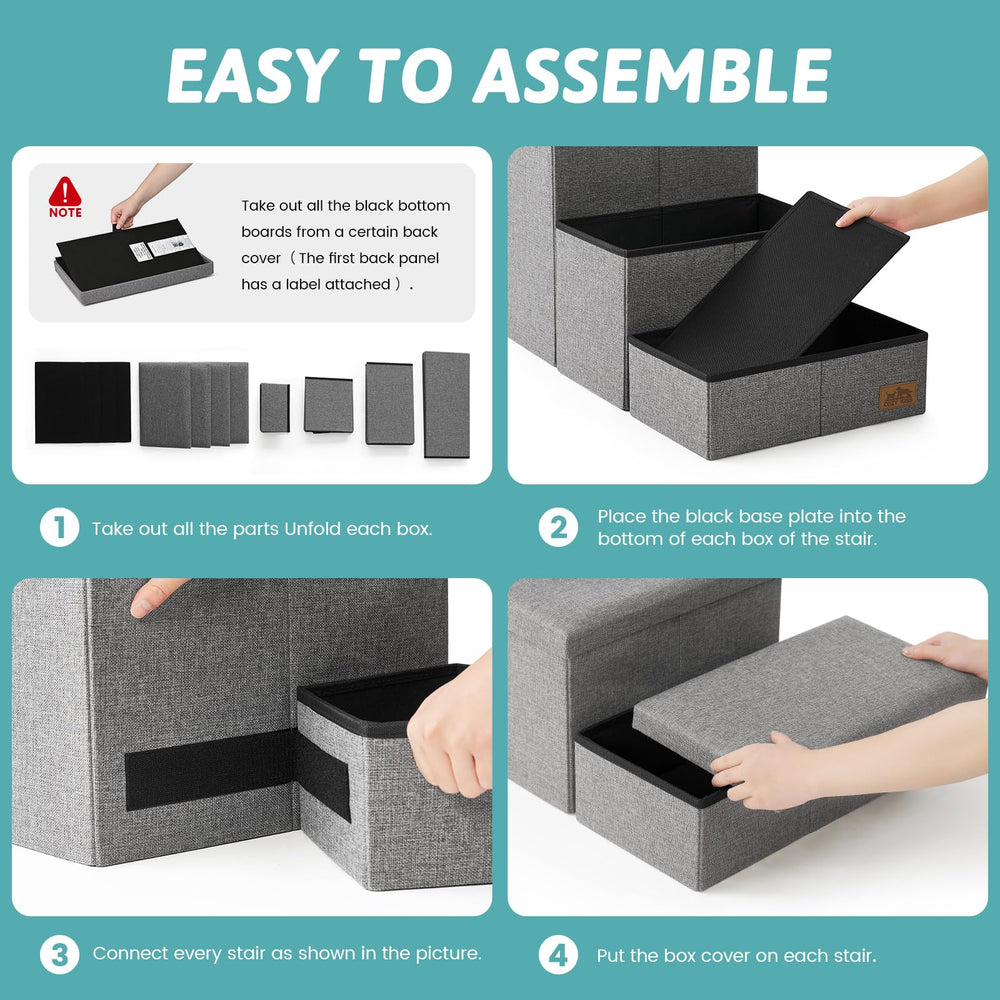 EASY TO ASSEMBLE

NOTE

Take out all the black bottom boards from a certain back cover（The first back panel has a label attached）.

1 Take out all the parts Unfold each box.

2 Place the black base plate into the bottom of each box of the stair.

3 Connect every stair as shown in the picture.

4 Put the box cover on each stair.