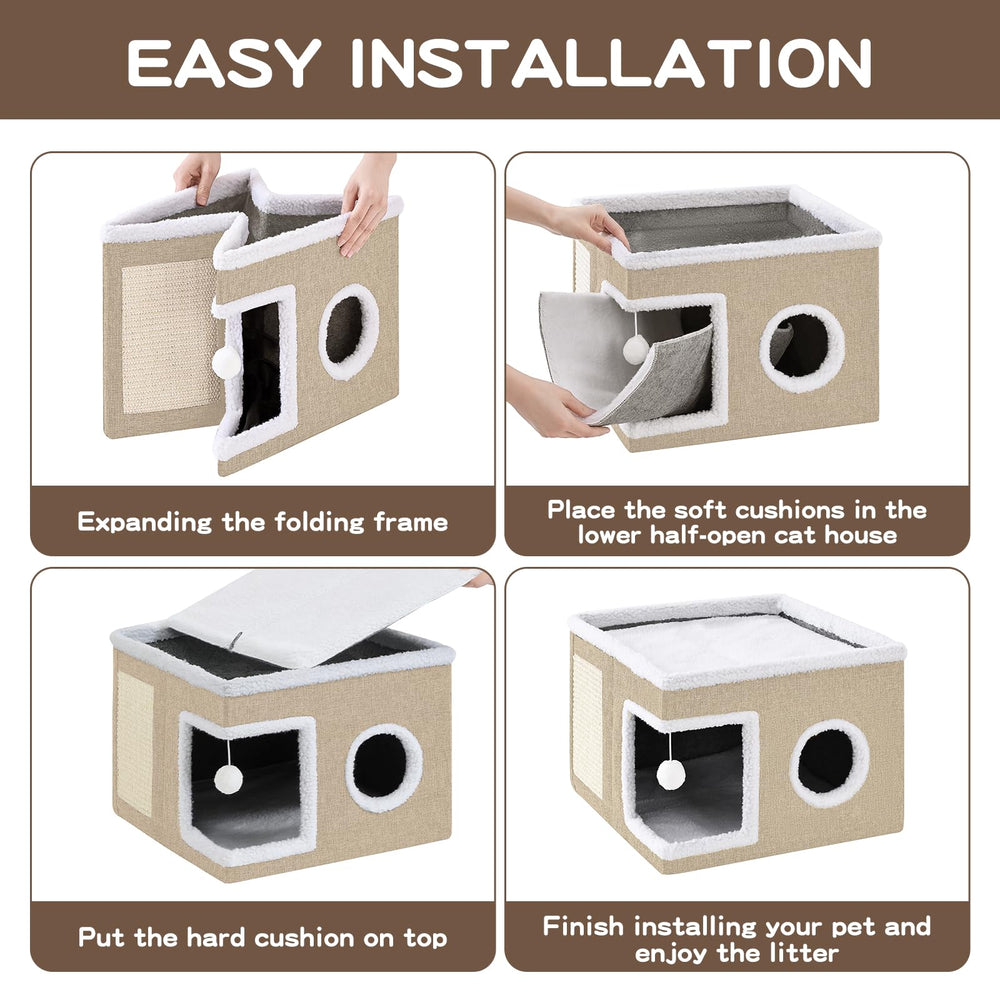 EASY INSTALLATION

Expanding the folding frame

Place the soft cushions in the lower half-open cat house

Put the hard cushion on top

Finish installing your pet and enjoy the litter